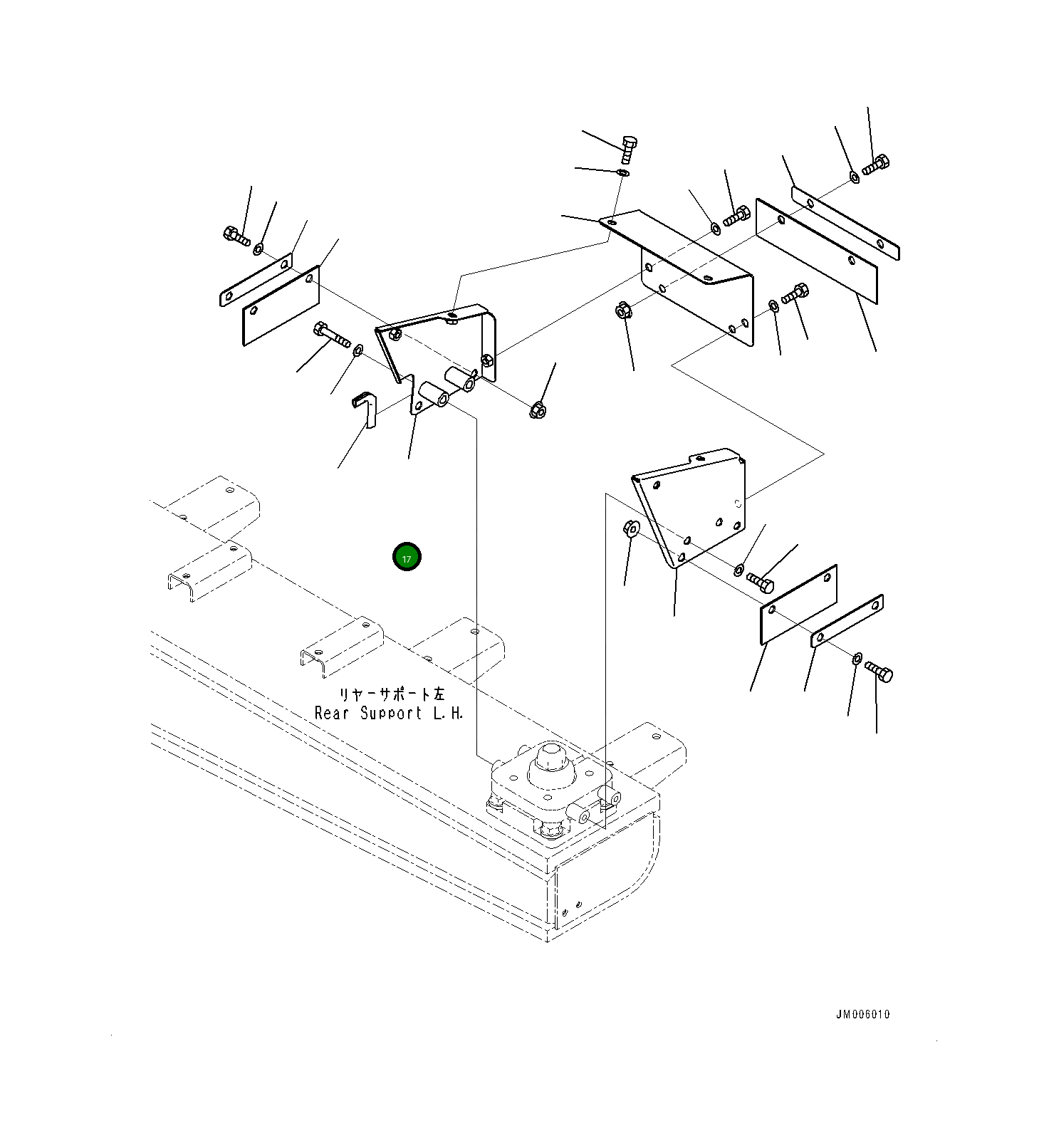 17

リヤーサポート左
Rear Support L.H.

JM006010