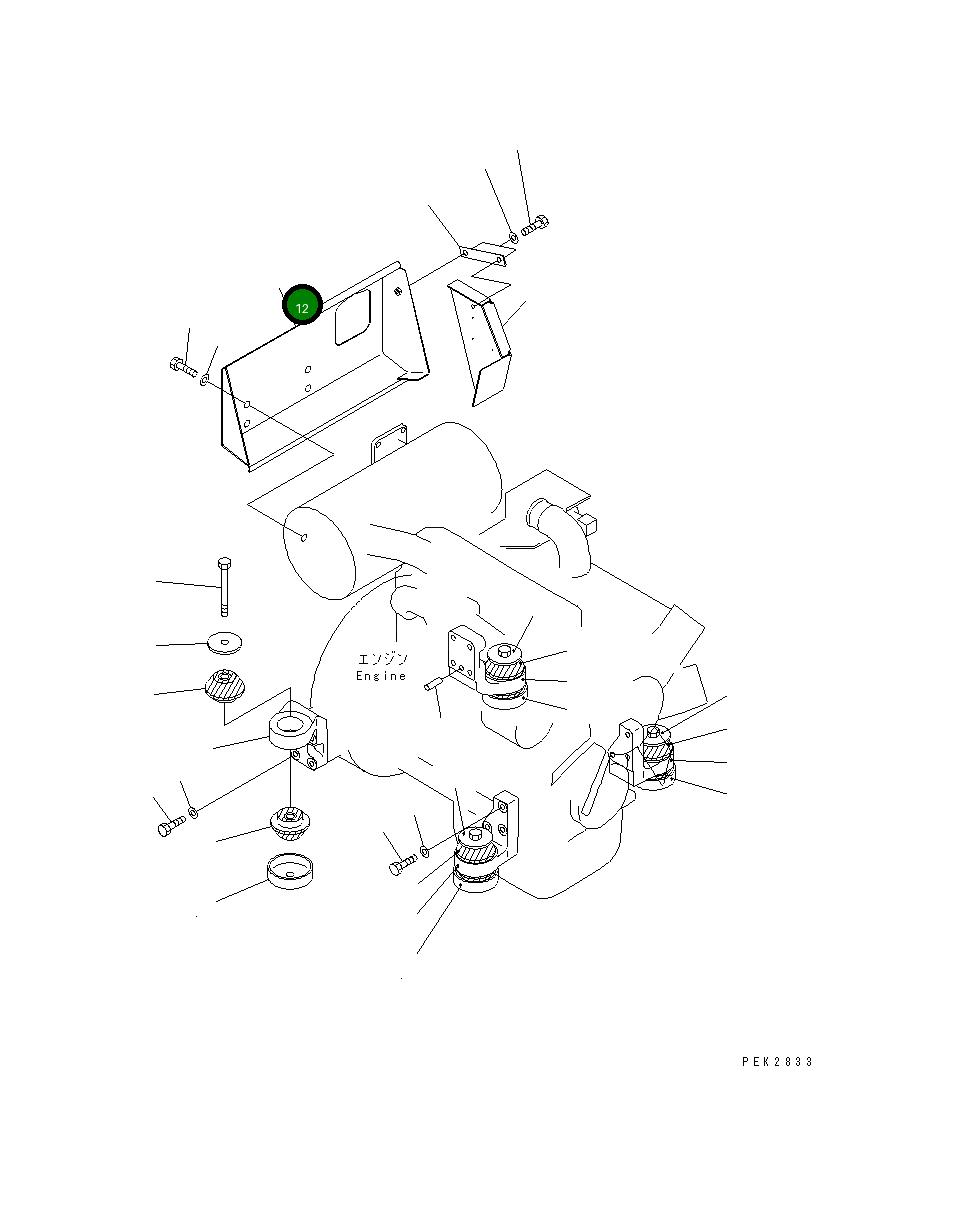 12

エンジン
Engine

PEK2833