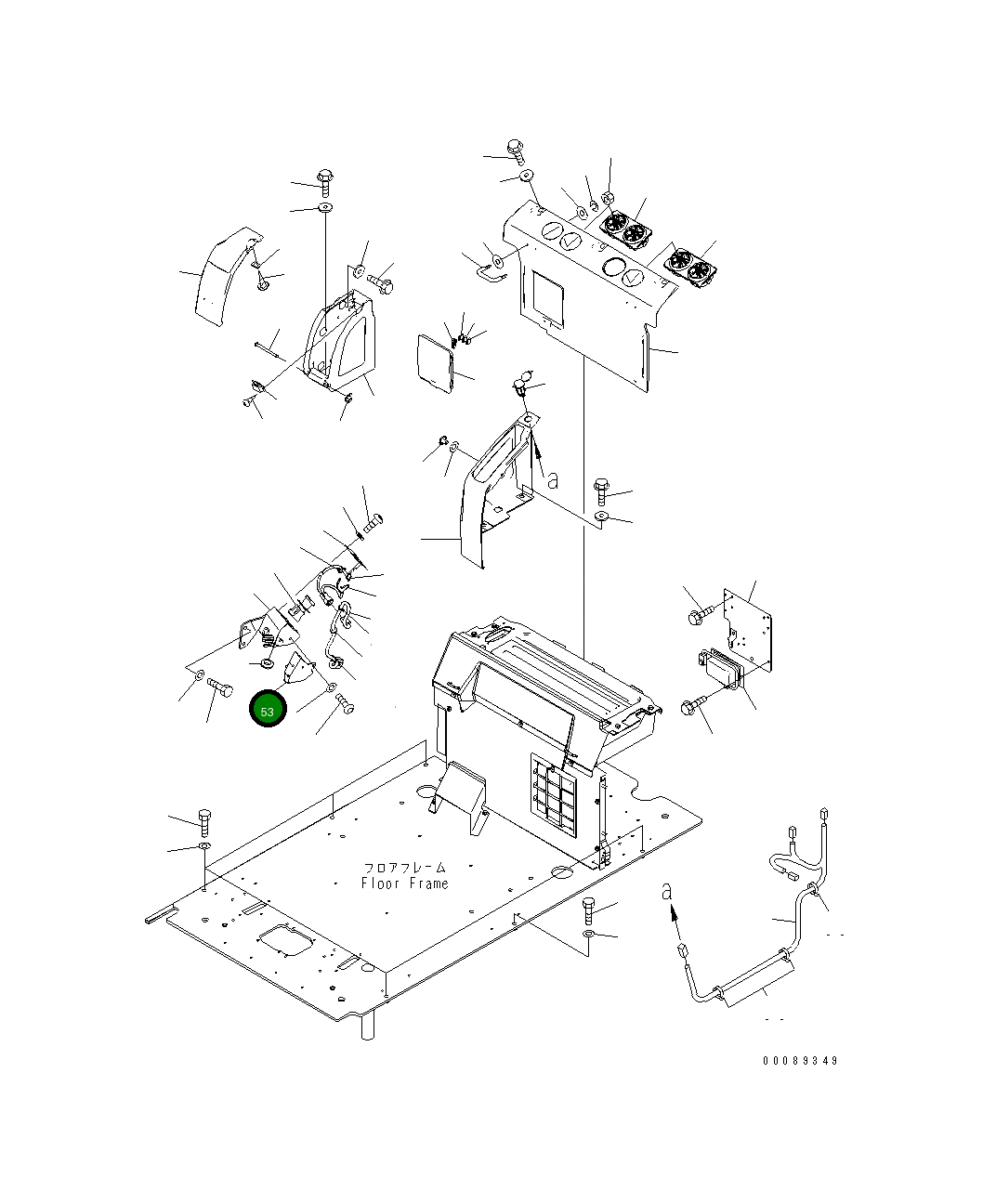 a

53

フロアフレーム
Floor Frame

a

00089349