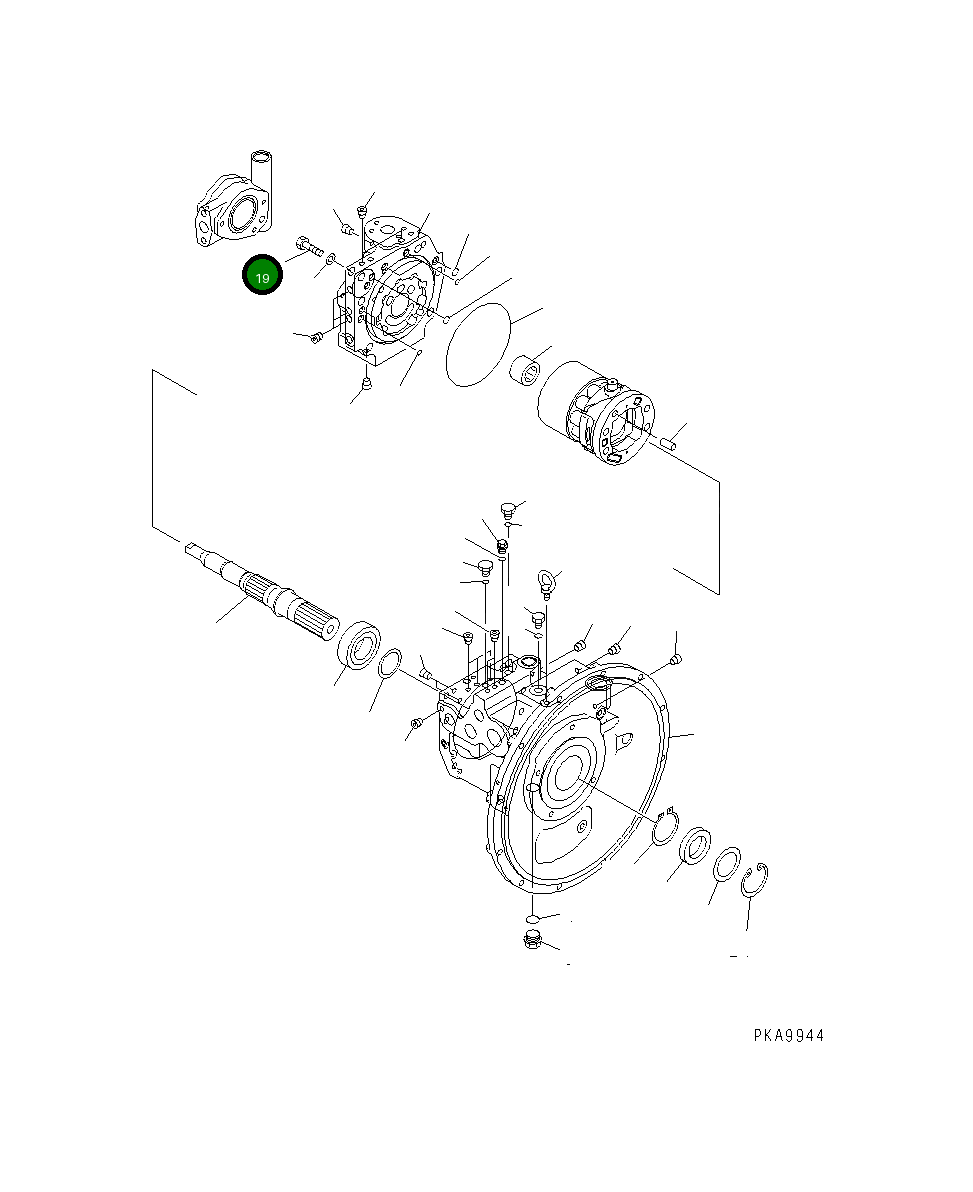 19

PKA9944