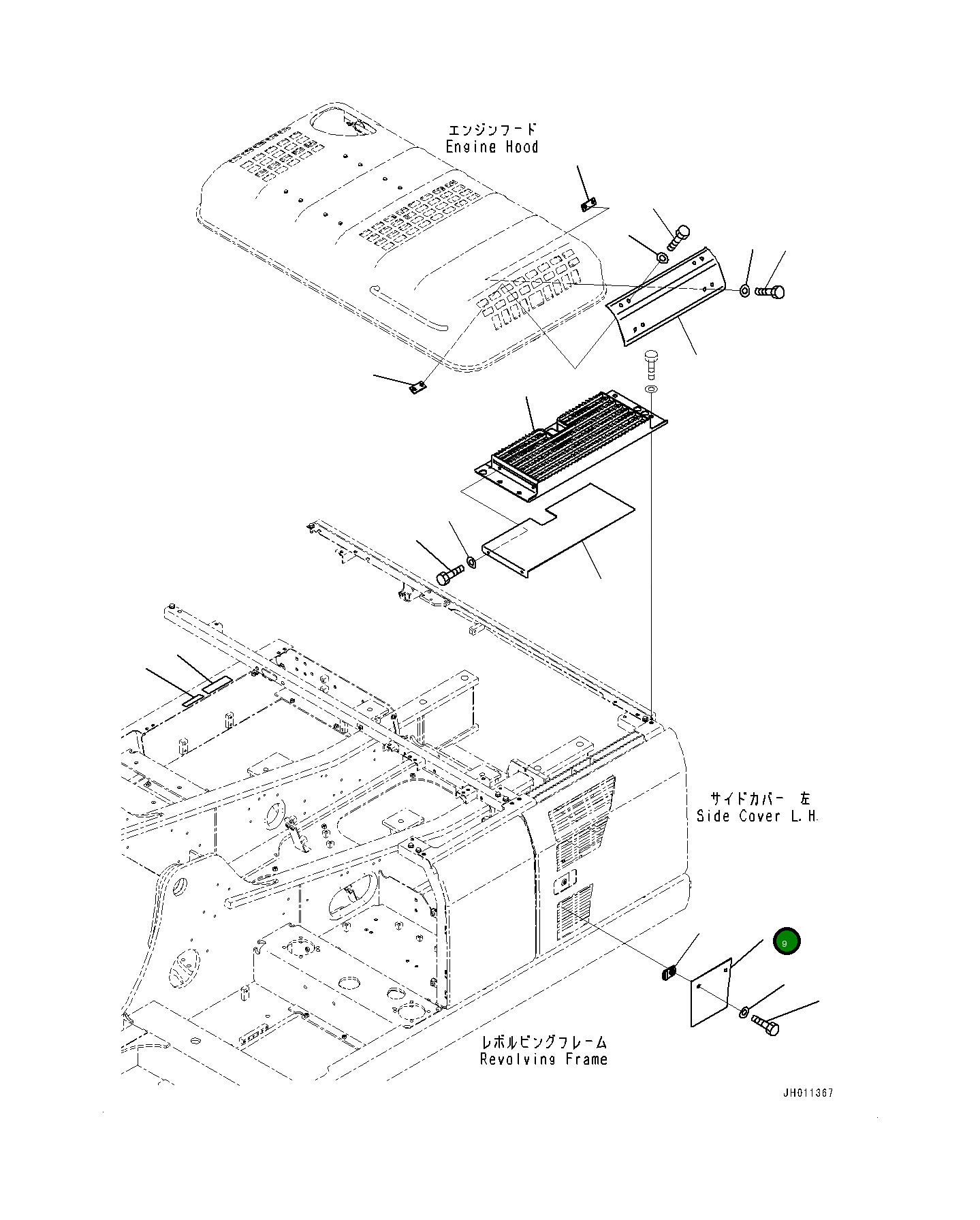 エンジンフード
Engine Hood

サイドカバー 左
Side Cover L.H.

9

レボルビングフレーム
Revolving Frame

JH011367