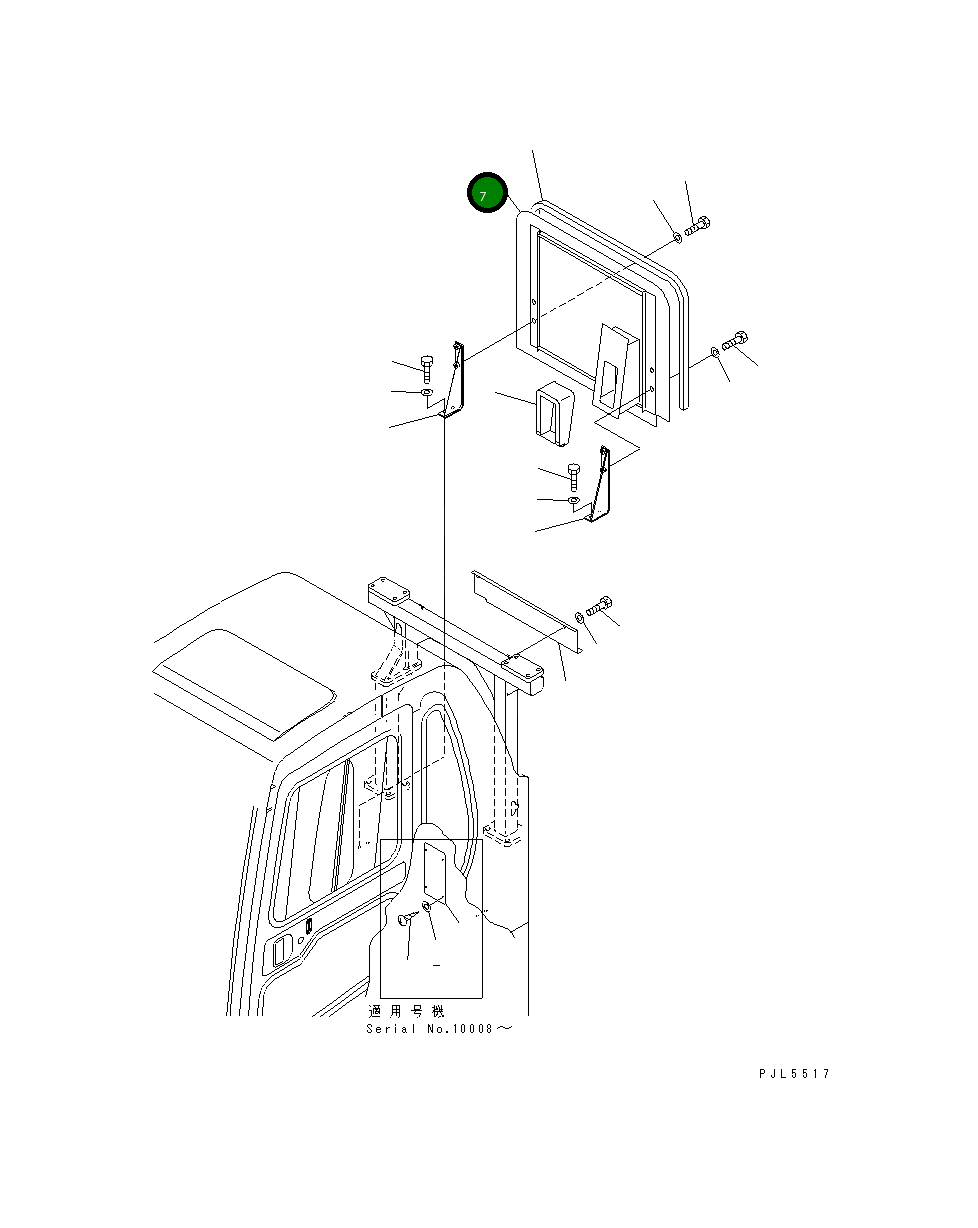 7

S2

適用号機
Serial No.10008～

PJL5517