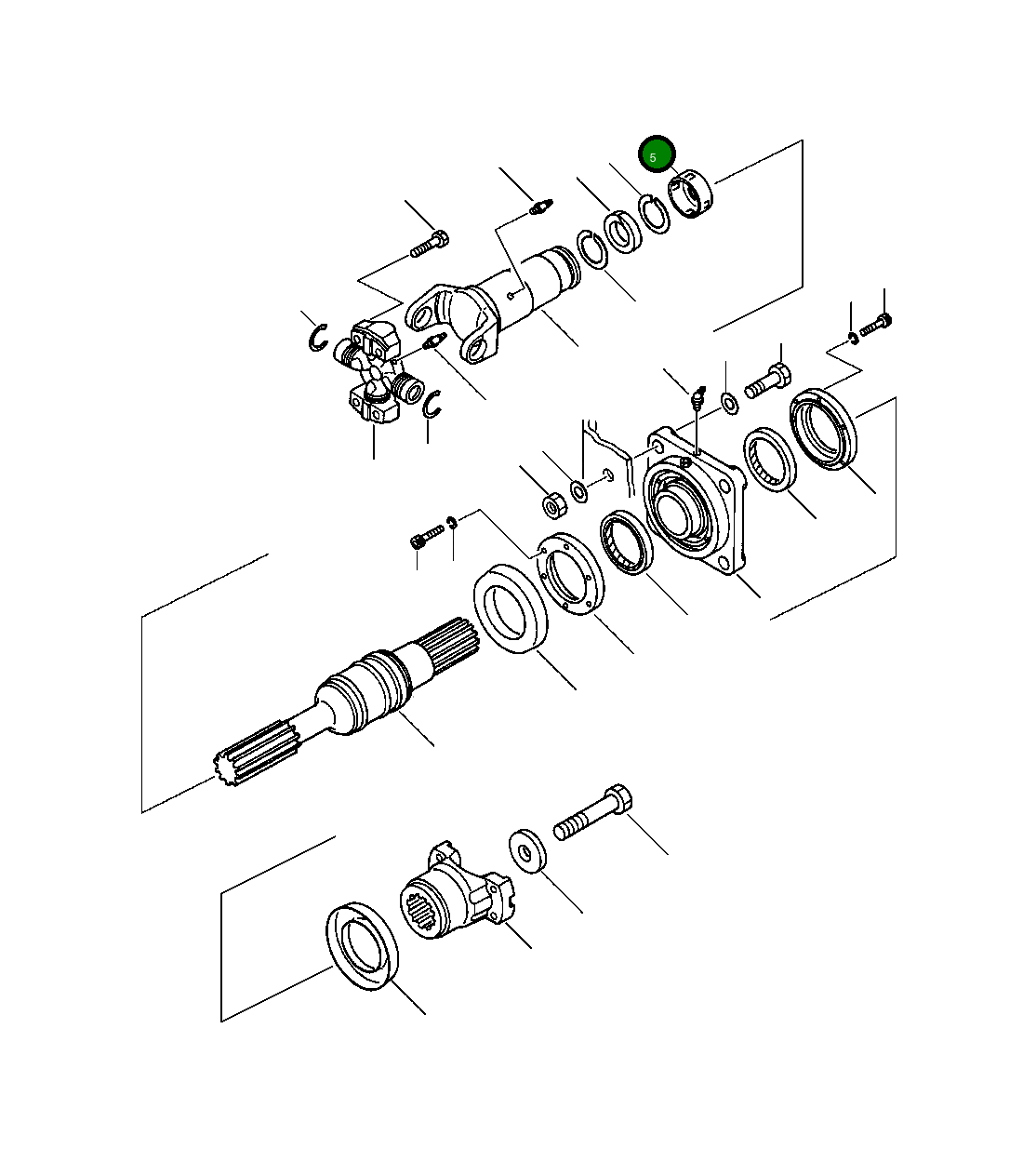 5