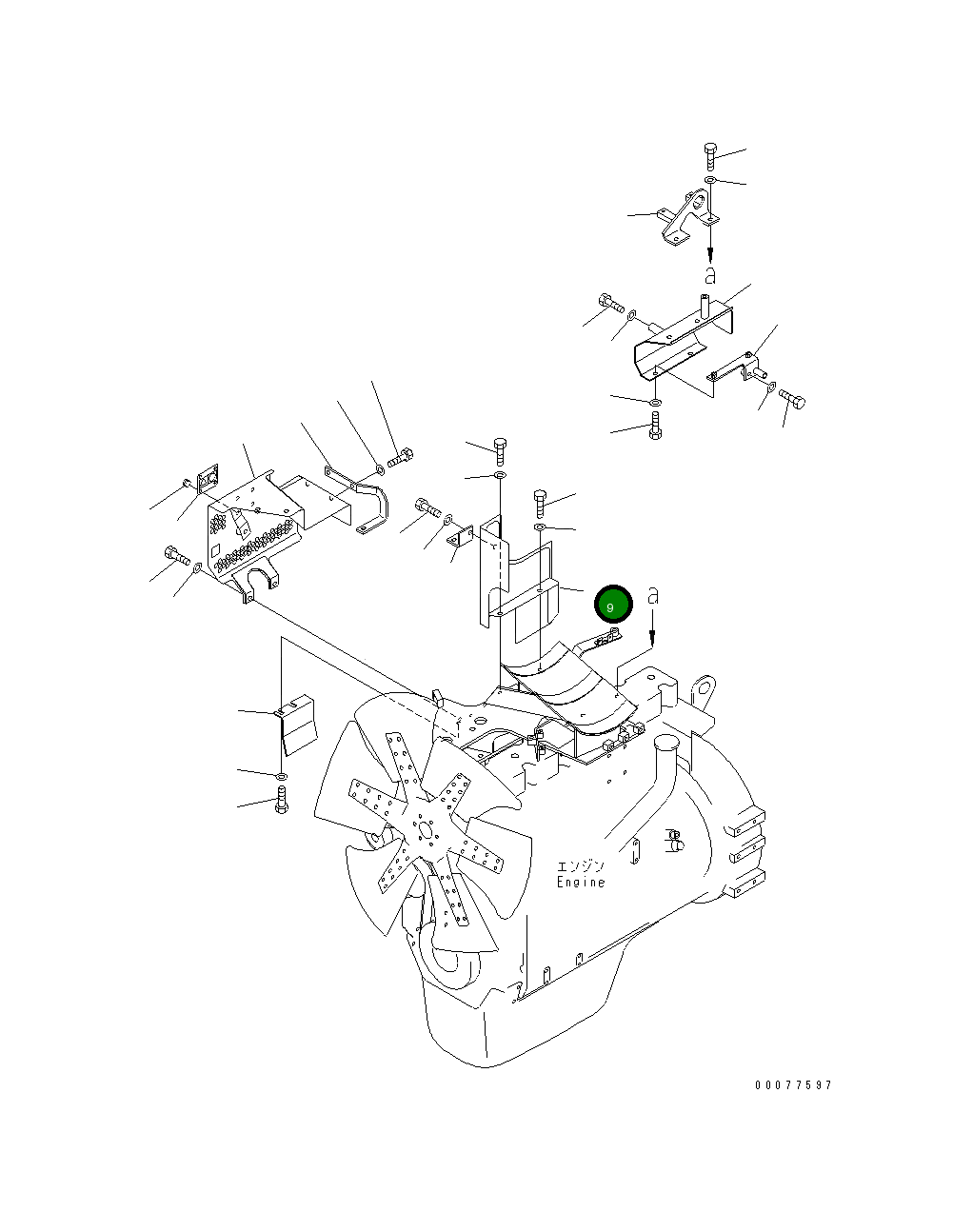 a

9

a

エンジン
Engine

00077597