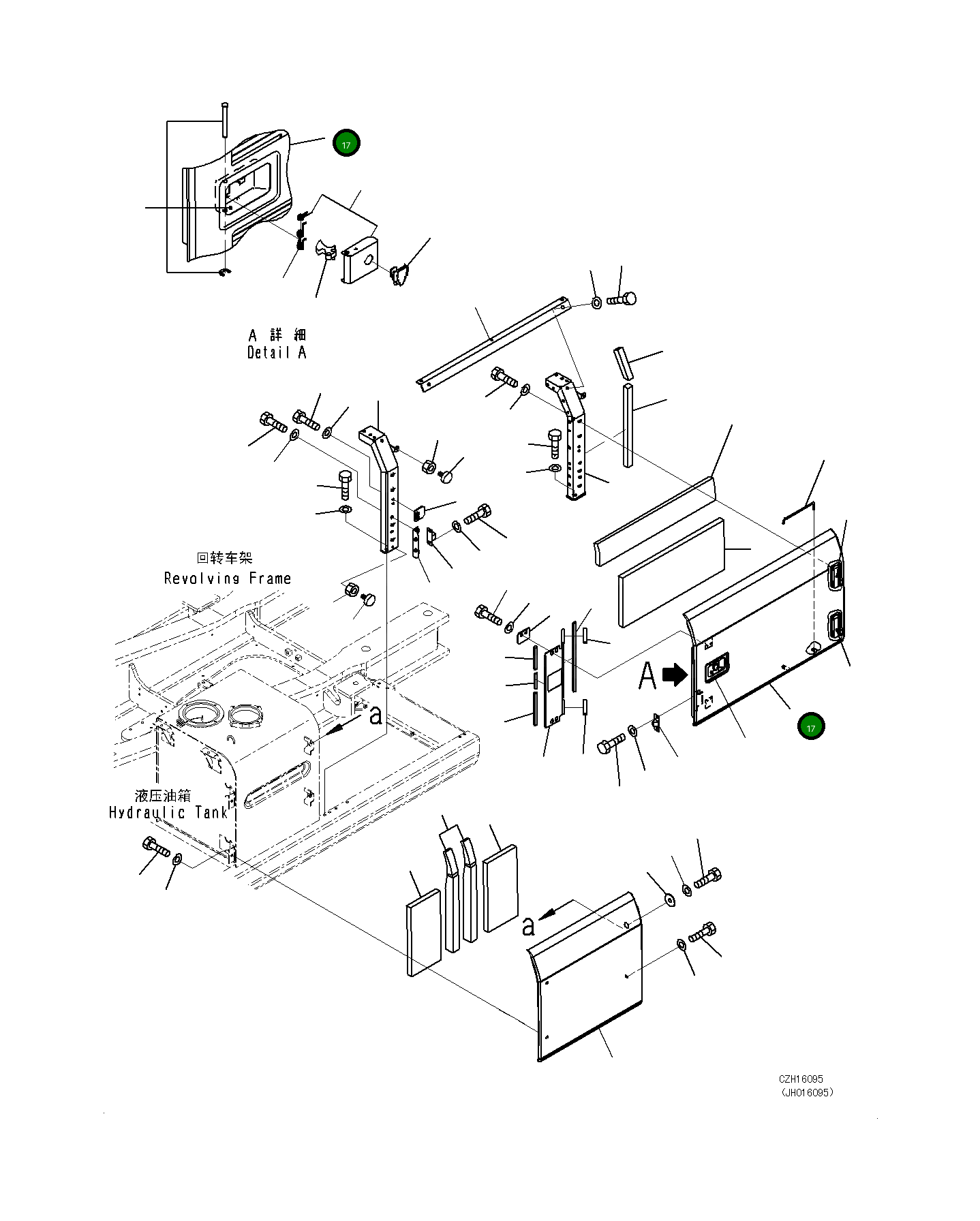 17

A 詳 細
Detail A

回转车架
Revolving Frame

A

a

17

液压油箱
Hydraulic Tank

a

CZH16095
(JH016095)