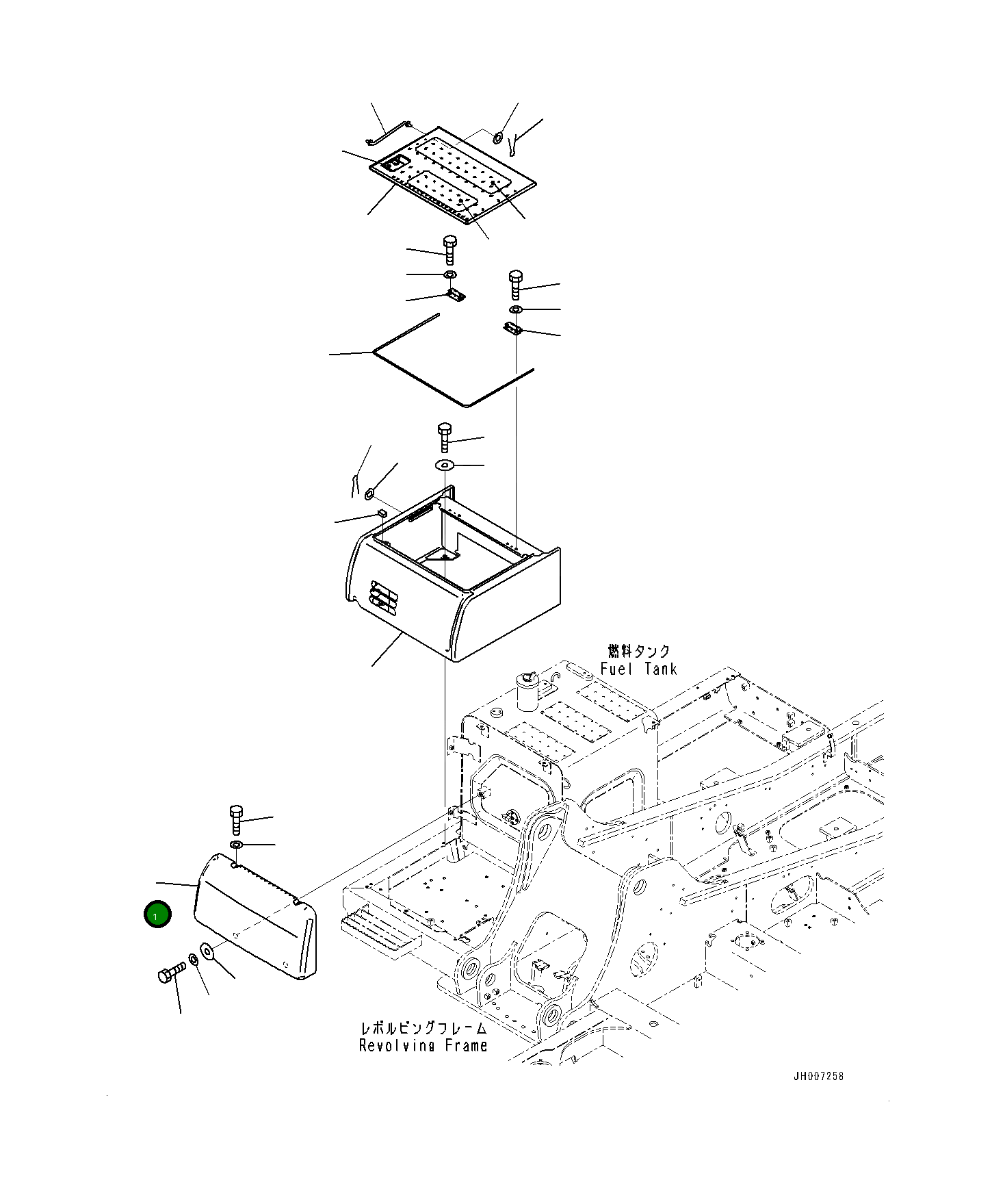 燃料タンク
Fuel Tank

1

レボルビングフレーム
Revolving Frame

JH007258