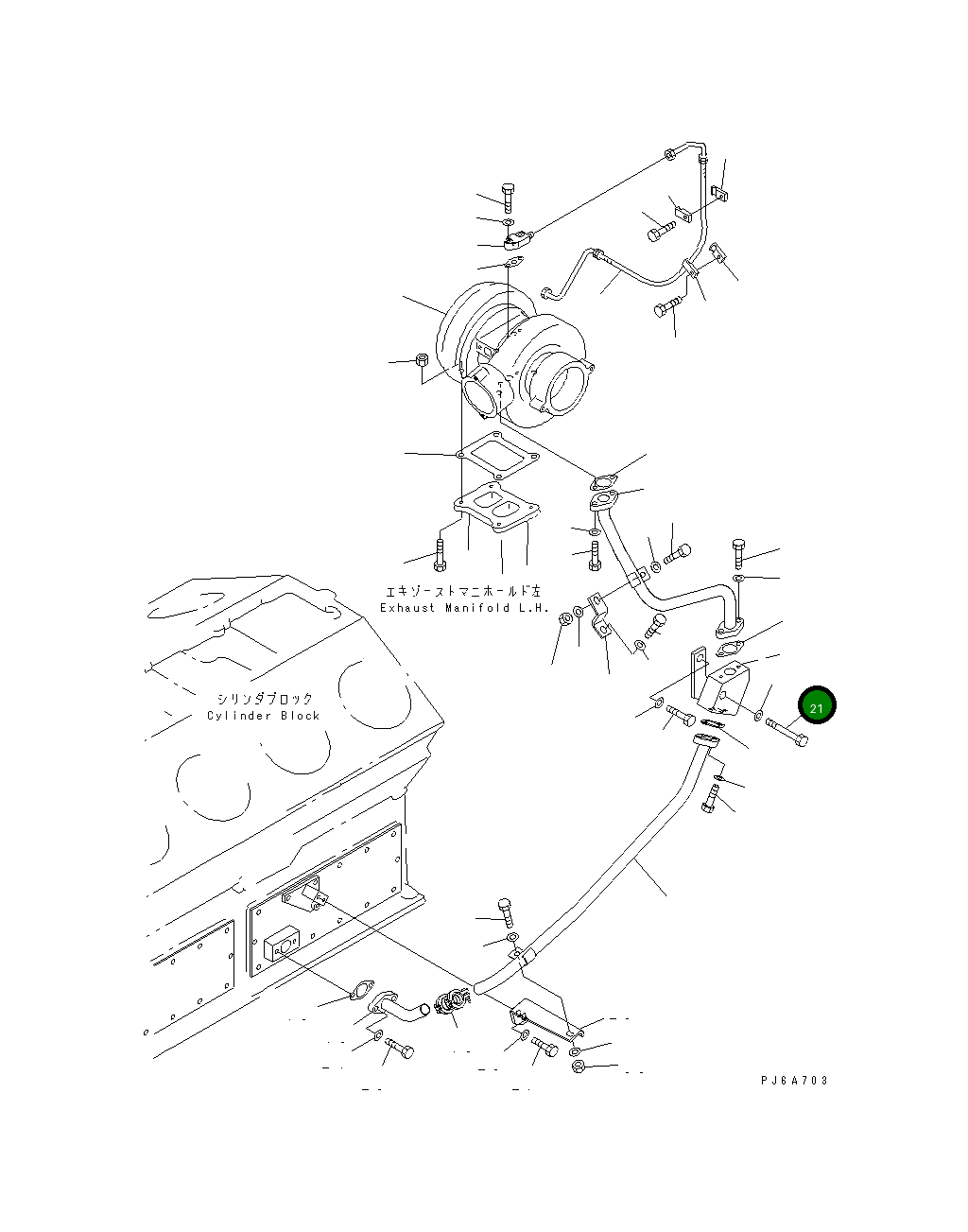 エキゾーストマニホールド左
Exhaust Manifold L.H.

シリンダブロック
Cylinder Block

21

PJ6A703