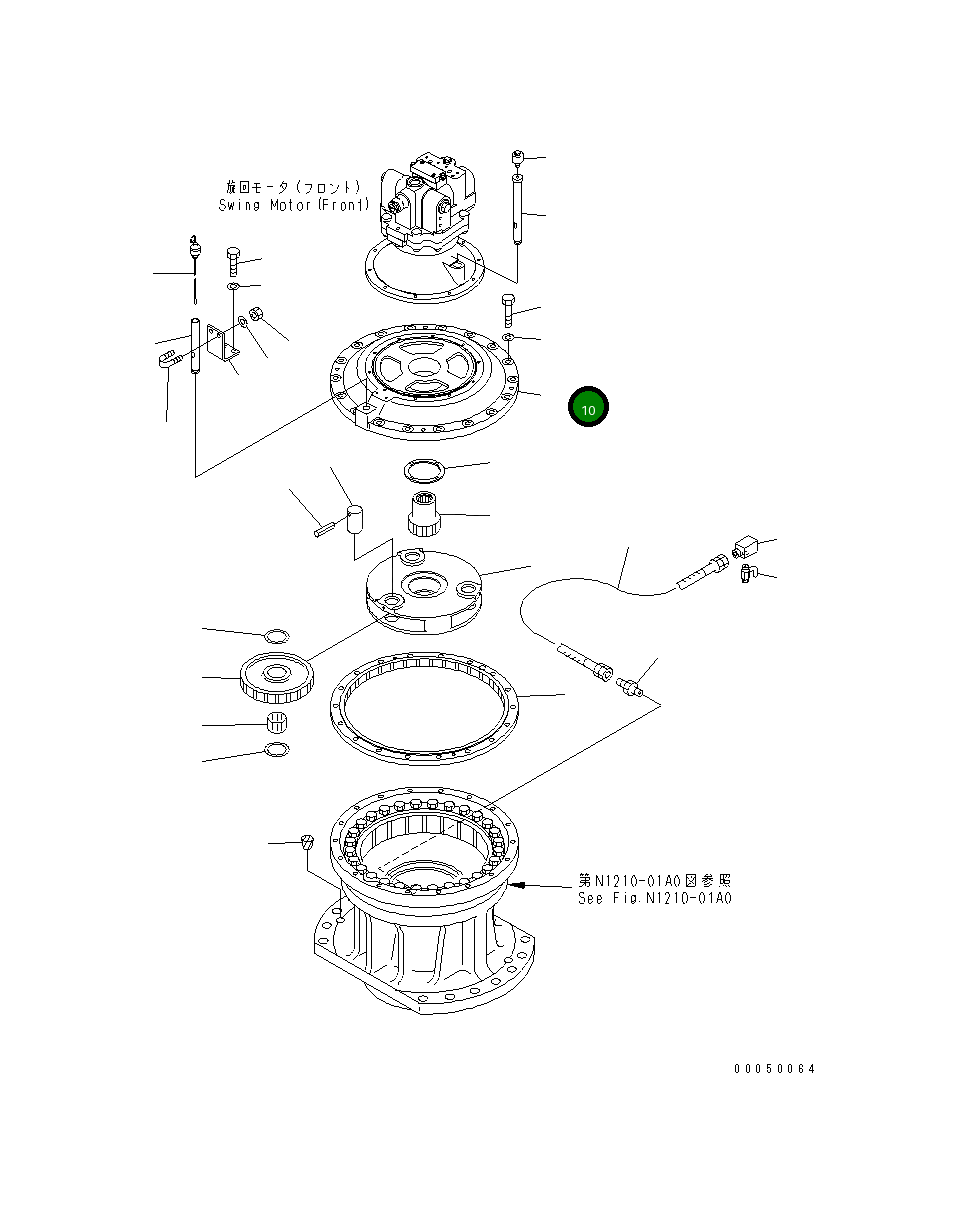 旋回モータ(フロント)
Swing Motor(Front)

10

第N1210-01A0図参照
See Fig.N1210-01A0

00050064