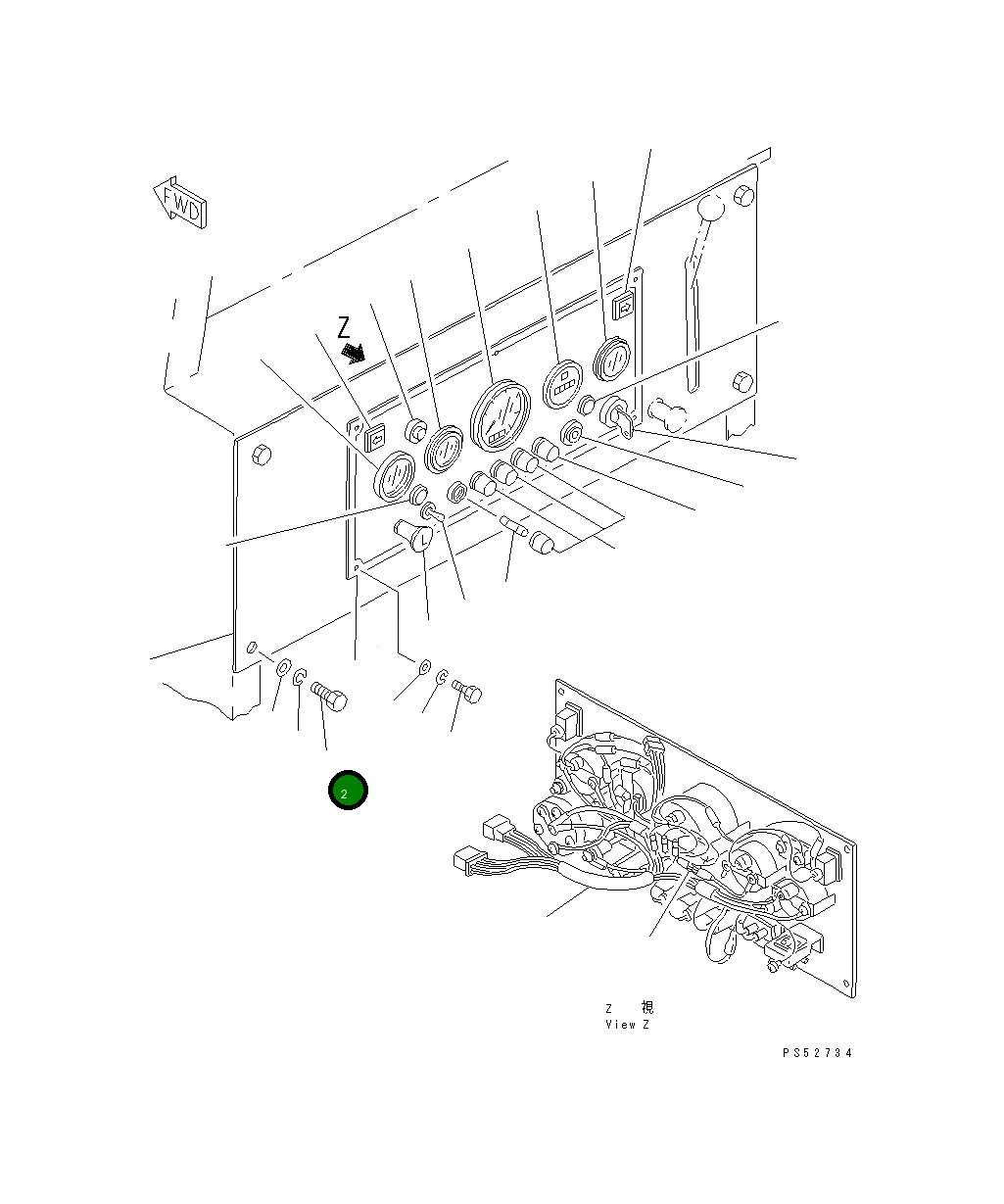 FWD

Z

2

Z 視
View Z

PS52734