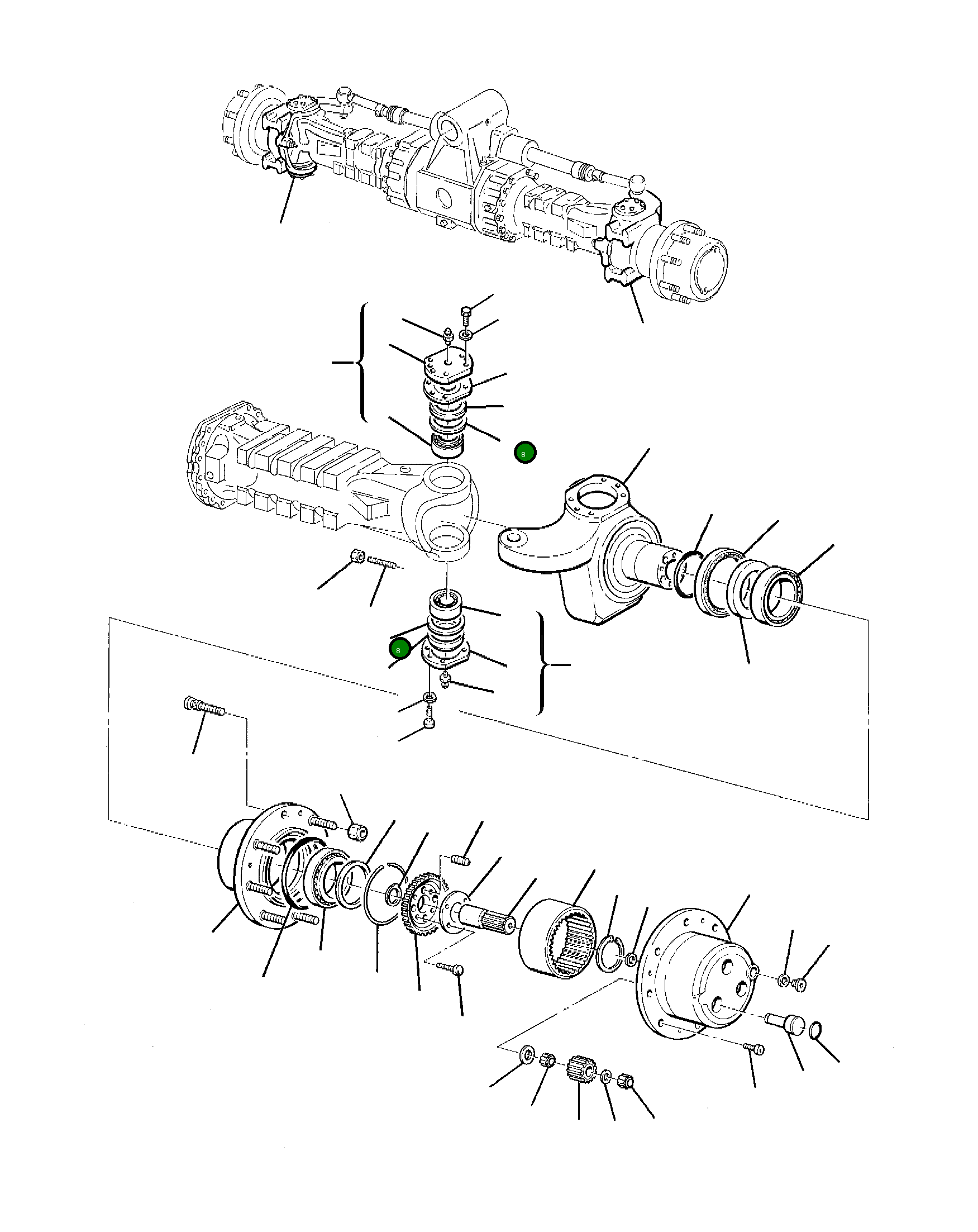 8

8