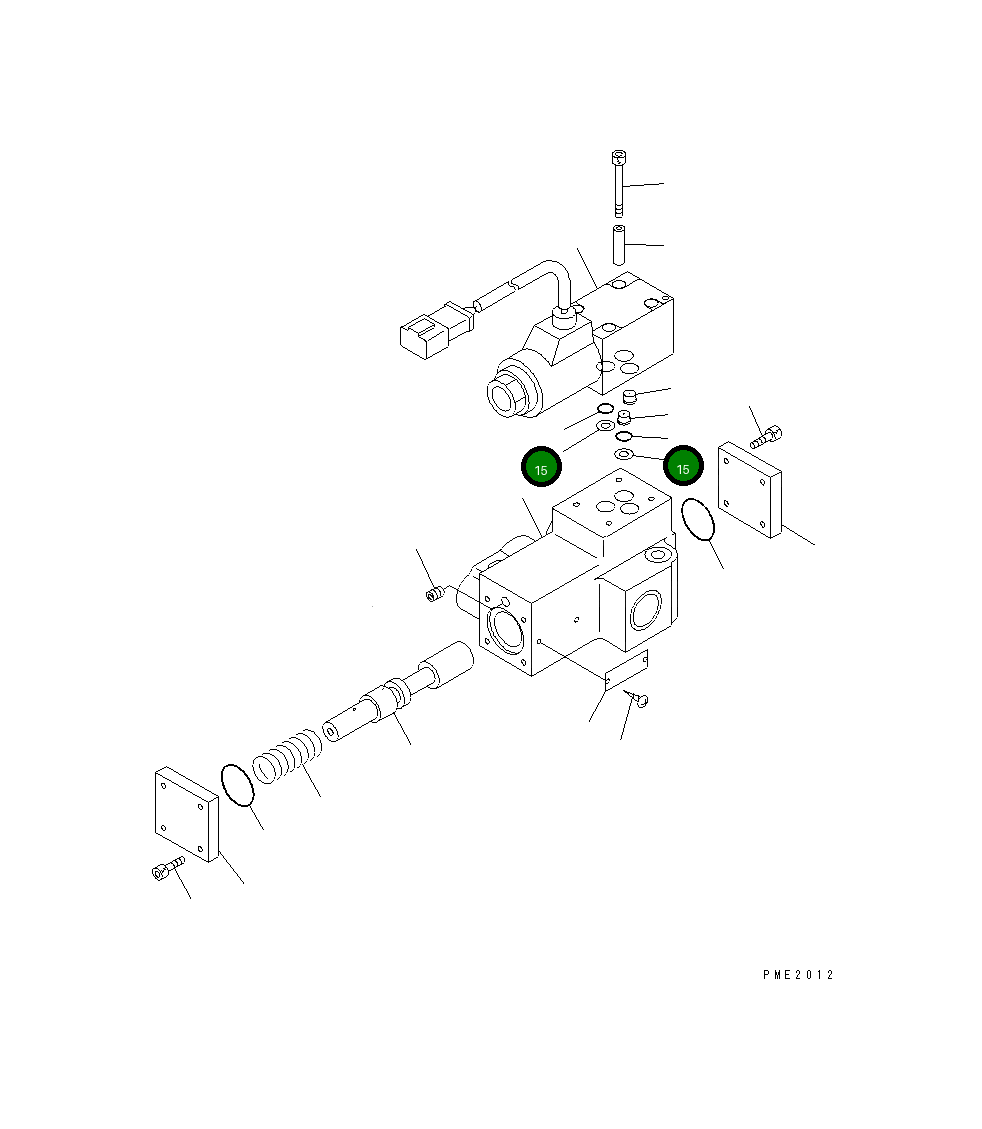 15
15
PME2012