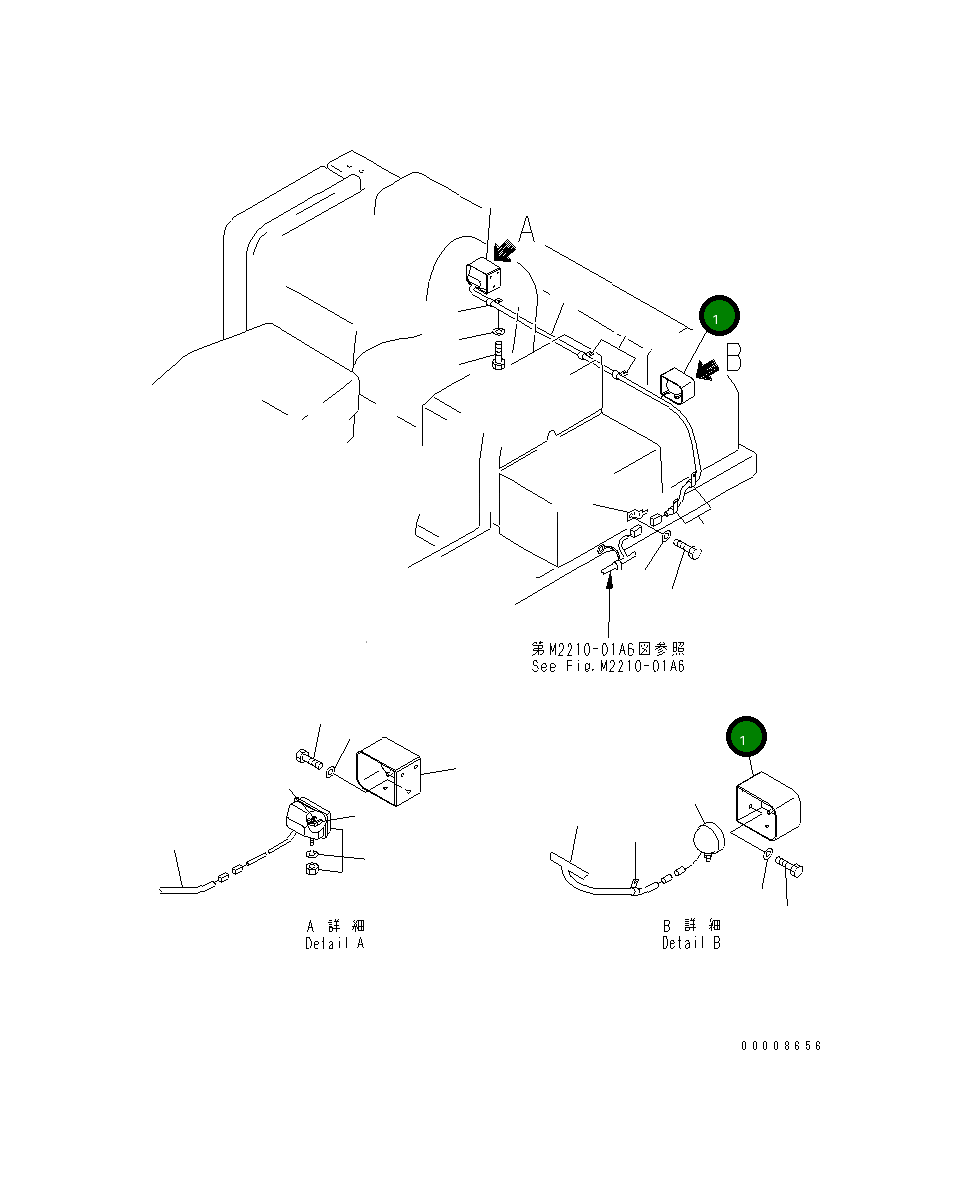 A

1

B

第M2210-01A6図参照
See Fig.M2210-01A6

1

A 詳 細
Detail A

B 詳 細
Detail B

00008656