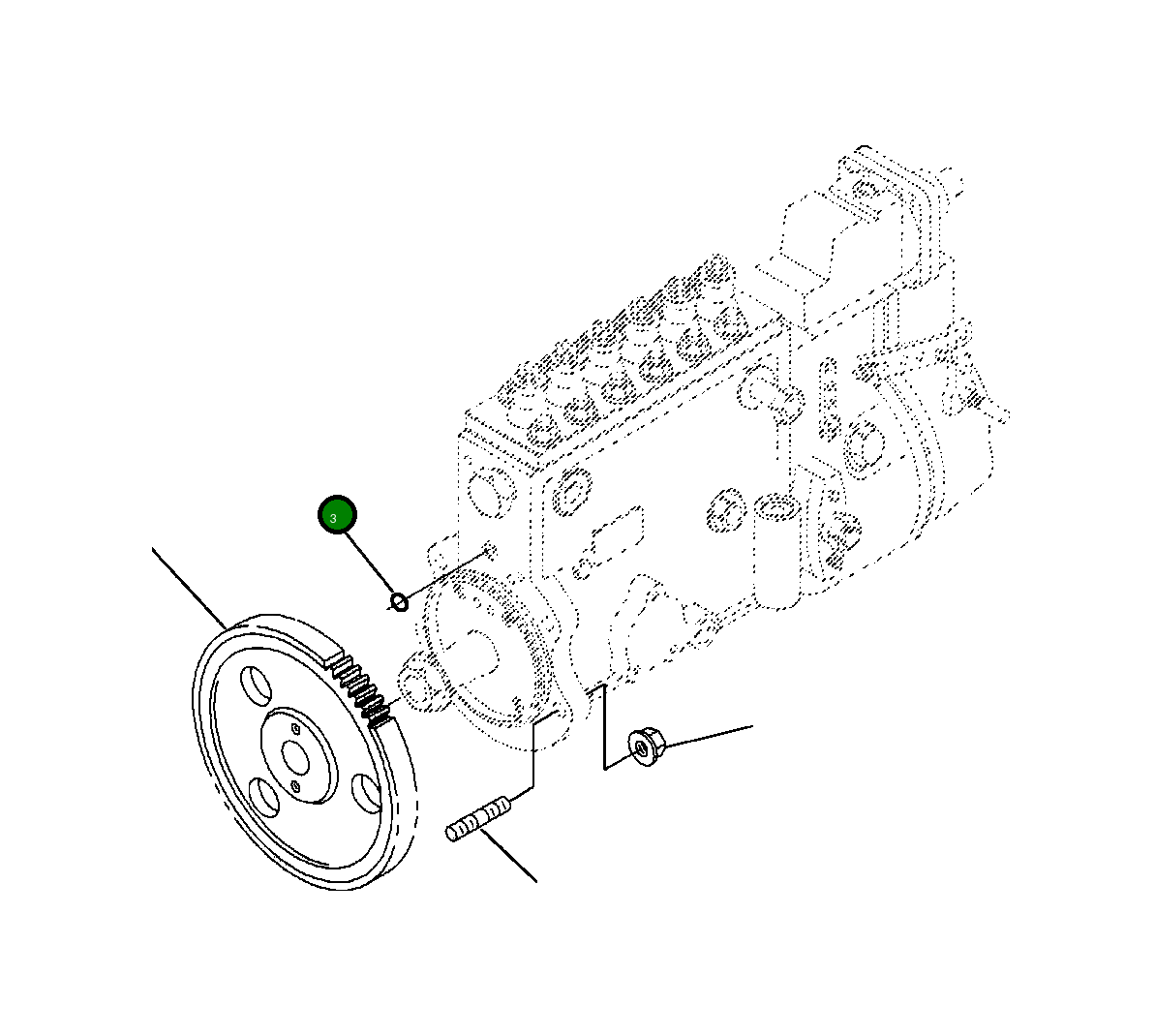 3