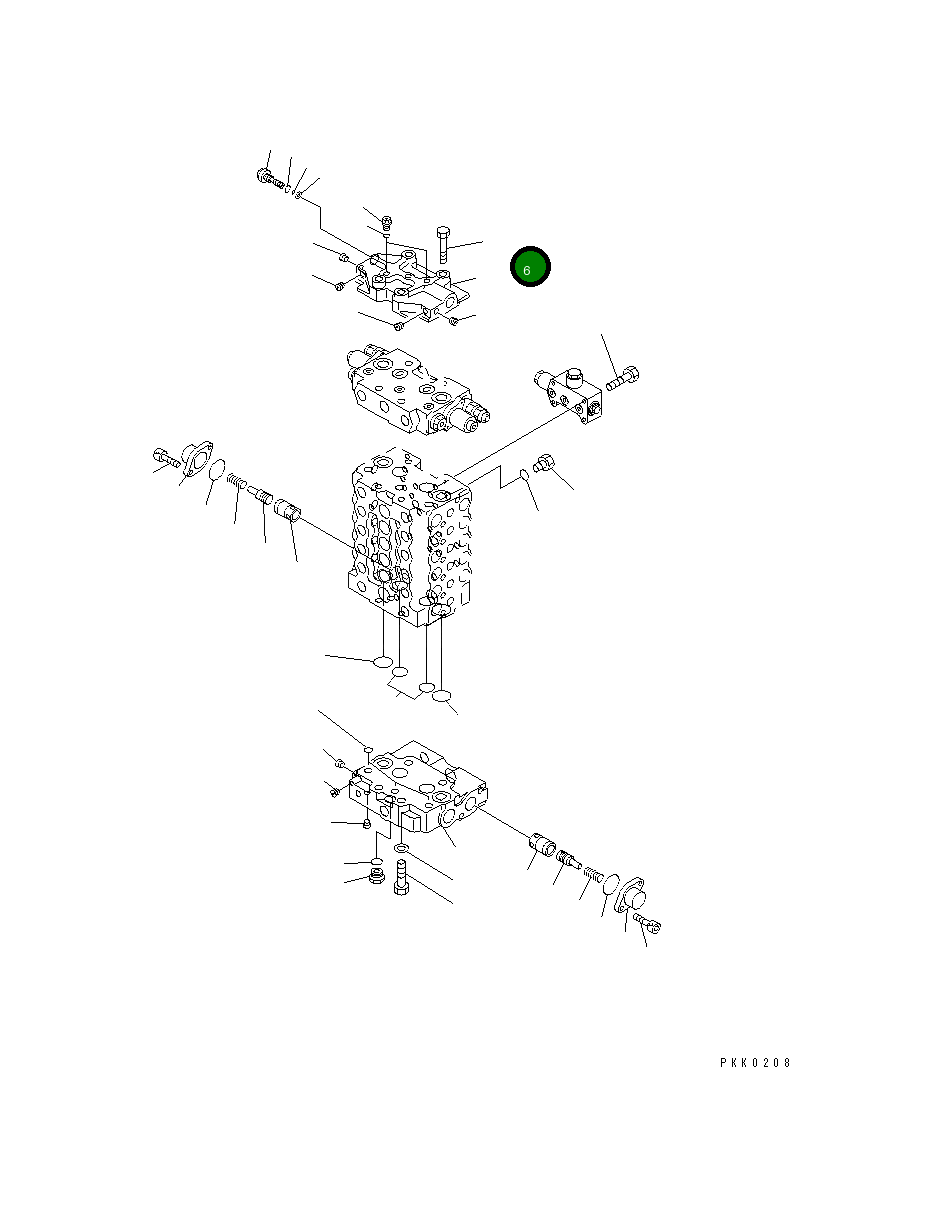 6

PKK0208