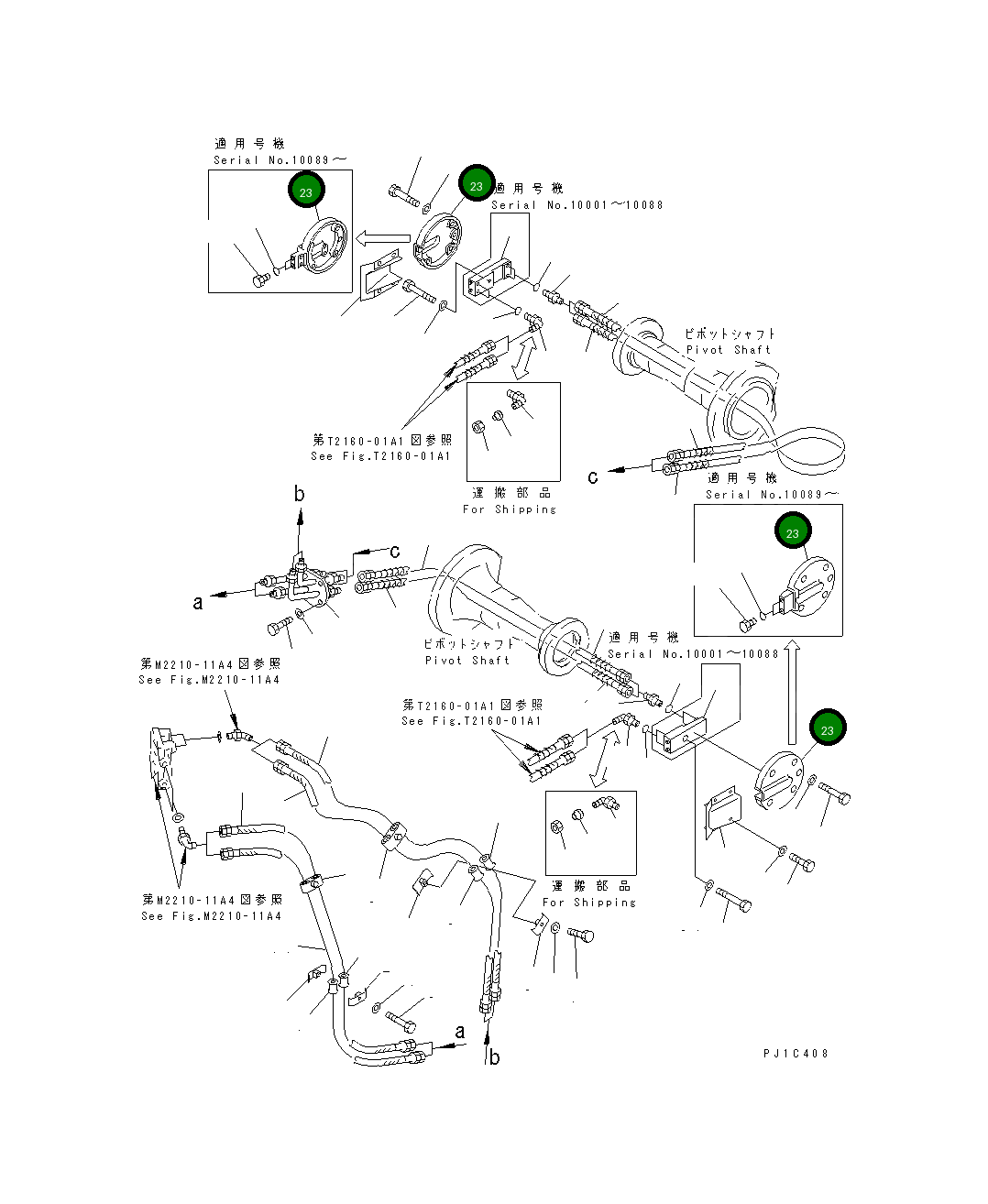 適用号機
Serial No.10089～

23

23

適用号機
Serial No.10001～10088

ピボットシャフト
Pivot Shaft

第T2160-01A1図参照
See Fig.T2160-01A1

運搬部品
For Shipping

c

適用号機
Serial No.10089～

23

b

c

a

ピボットシャフト
Pivot Shaft

適用号機
Serial No.10001～10088

第M2210-11A4図参照
See Fig.M2210-11A4

第T2160-01A1図参照
See Fig.T2160-01A1

23

運搬部品
For Shipping

第M2210-11A4図参照
See Fig.M2210-11A4

a

b

PJ1C408