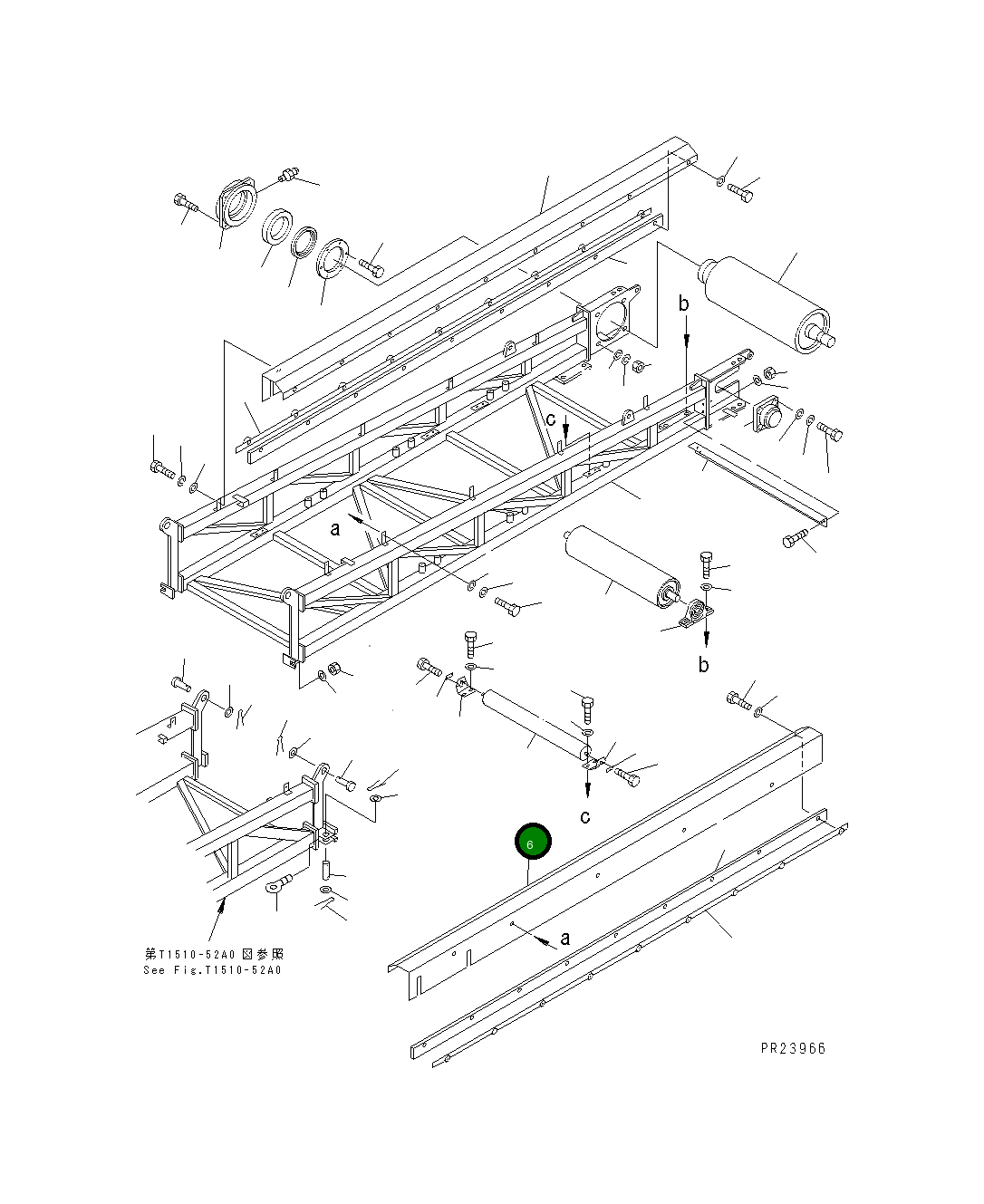 b

c

a

b

c

6

a

第T1510-52A0図参照
See Fig.T1510-52A0

PR23966