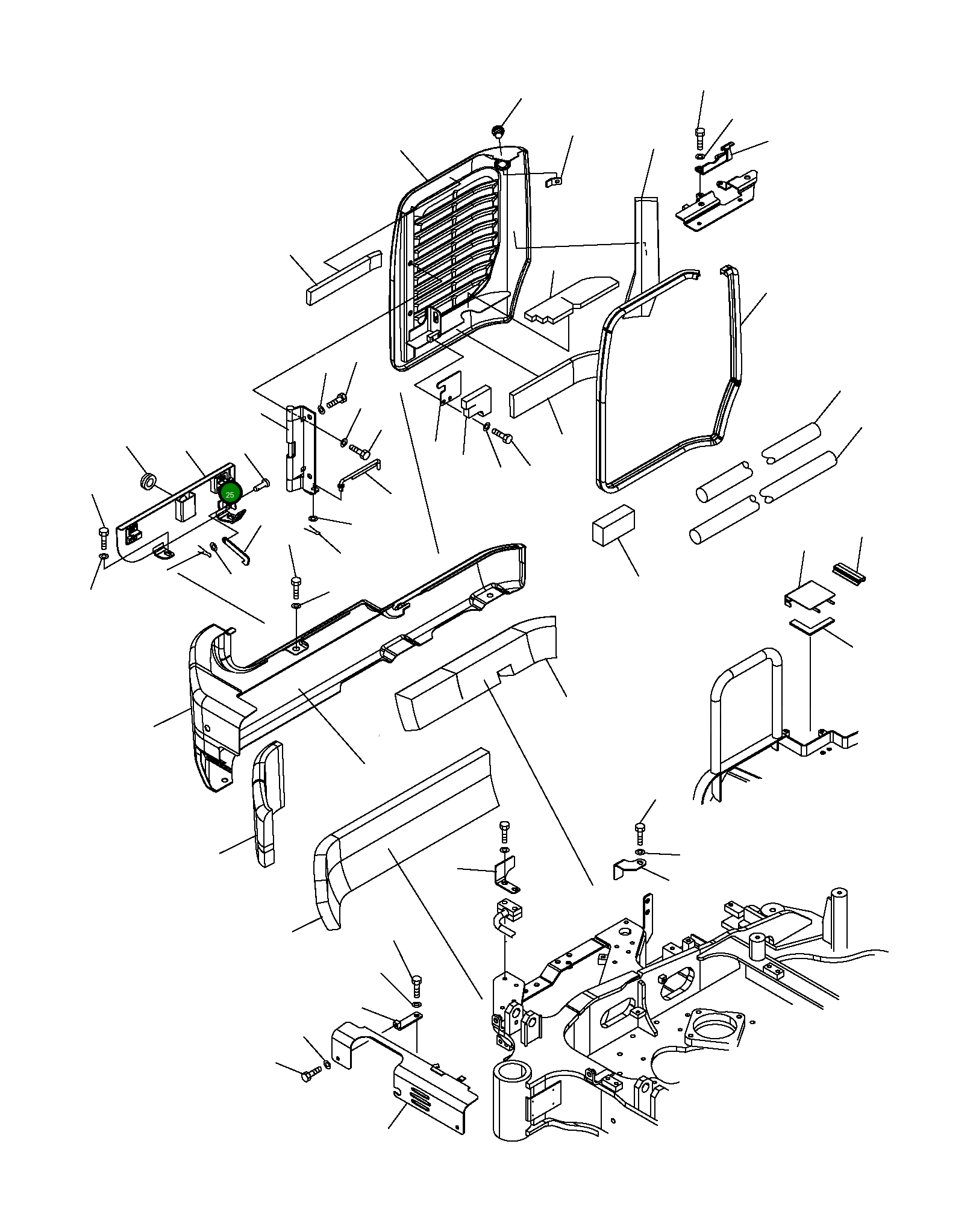 25