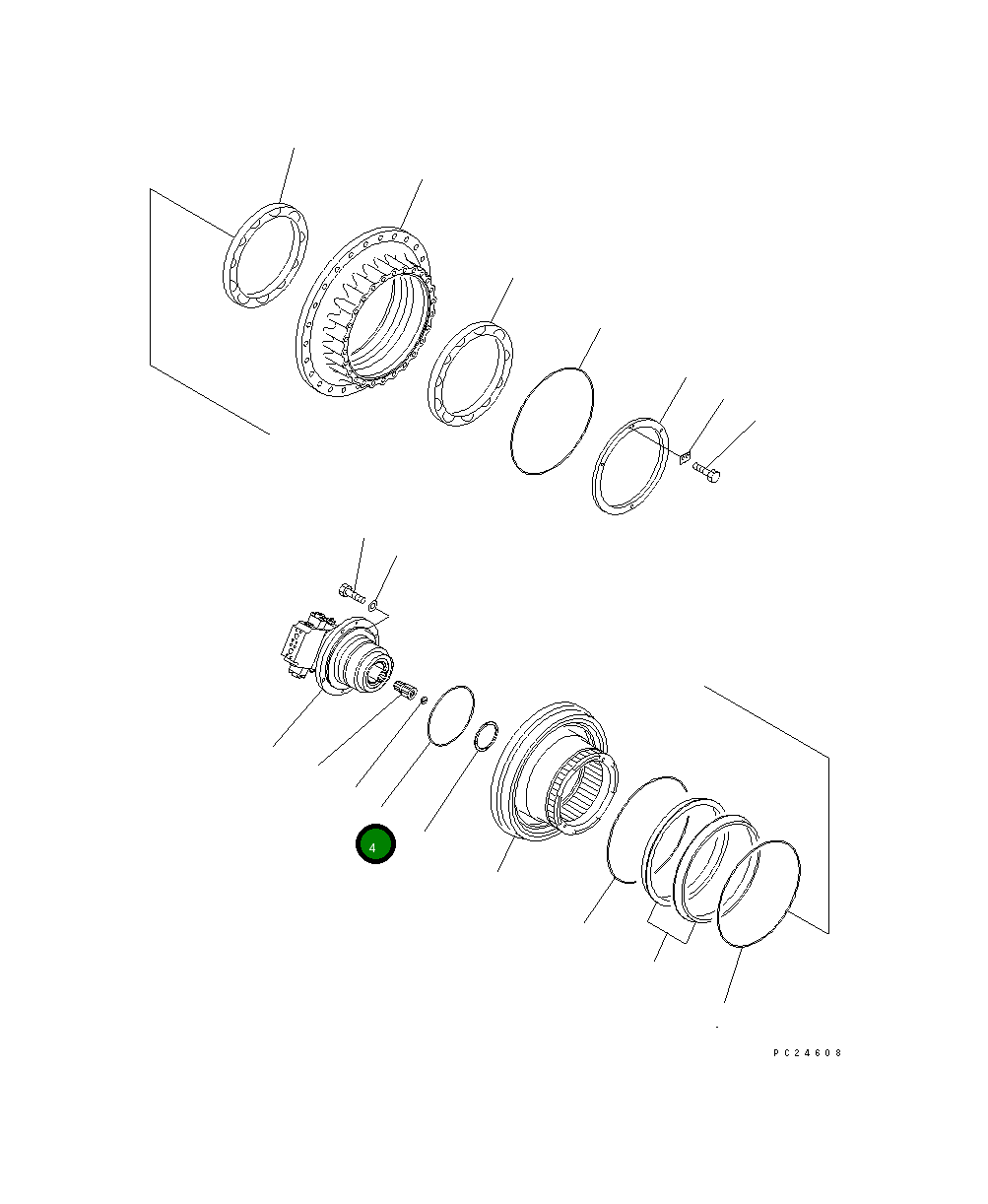 4

PC24608