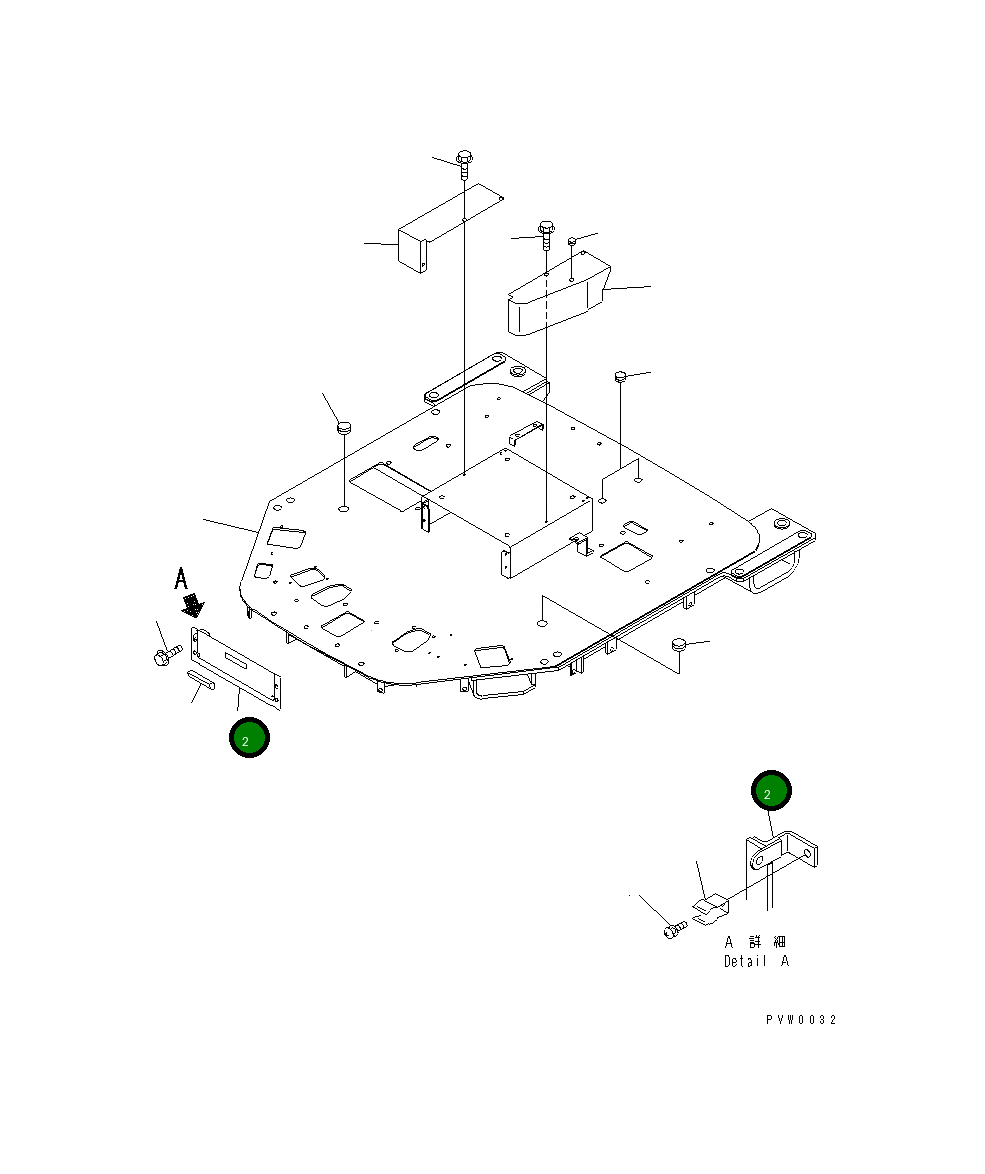 A

2

2

A 詳 細
Detail A

PVW0032