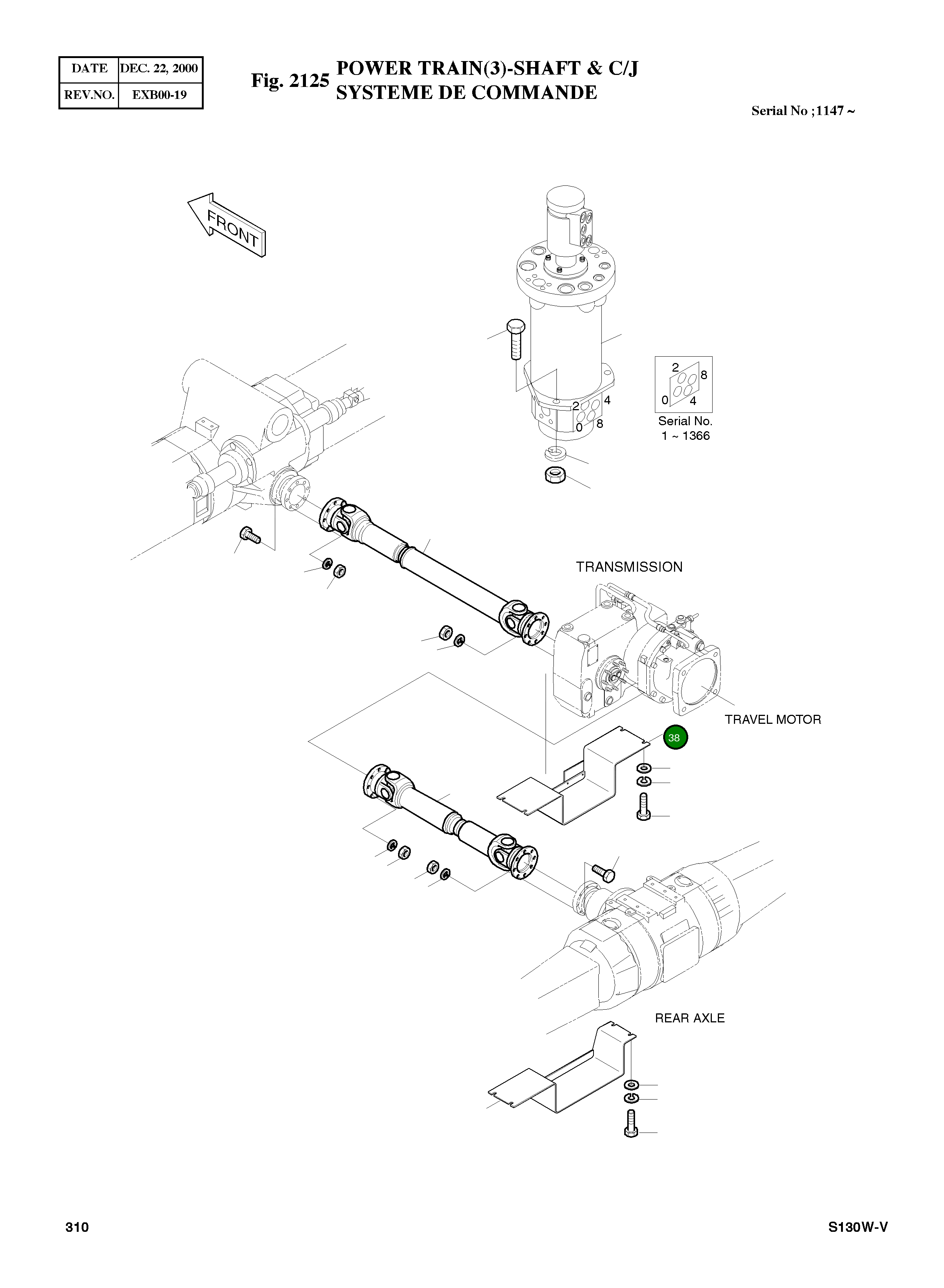 | DATE | DEC. 22, 2000 |
|---|---|
| REV.NO. | EXB00-19 |

Fig. 2125 POWER TRAIN(3)-SHAFT & C/J
SYSTEME DE COMMANDE

Serial No ;1147 ~

FRONT

2 4
0 8

2 8
0 4
Serial No.
1 ~ 1366

TRANSMISSION

TRAVEL MOTOR

38

REAR AXLE

310

S130W-V