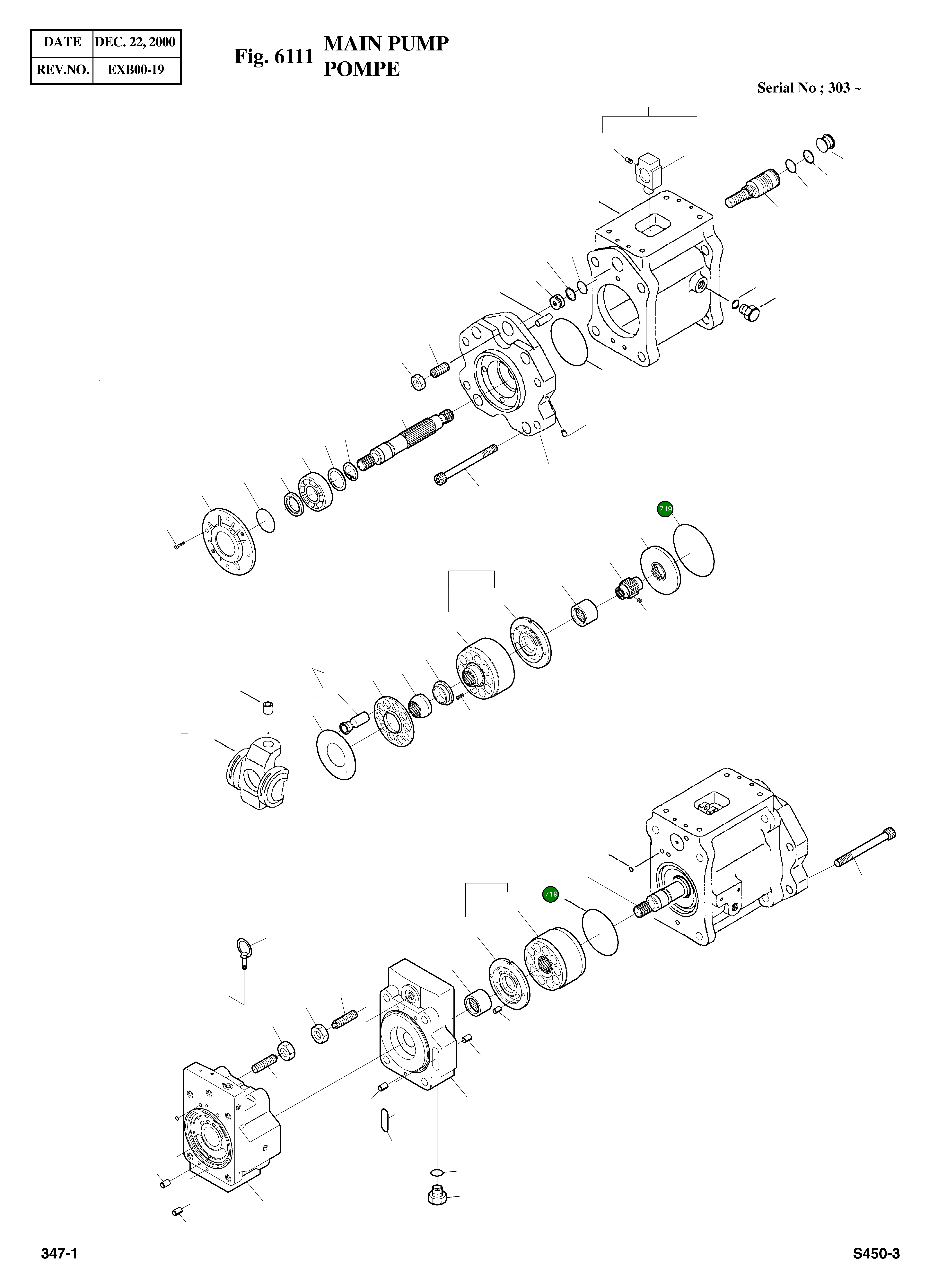 | DATE | DEC. 22, 2000 |
|---|---|
| REV.NO. | EXB00-19 |

Fig. 6111 MAIN PUMP
POMPE

Serial No ; 303 ~

719

719

347-1

S450-3