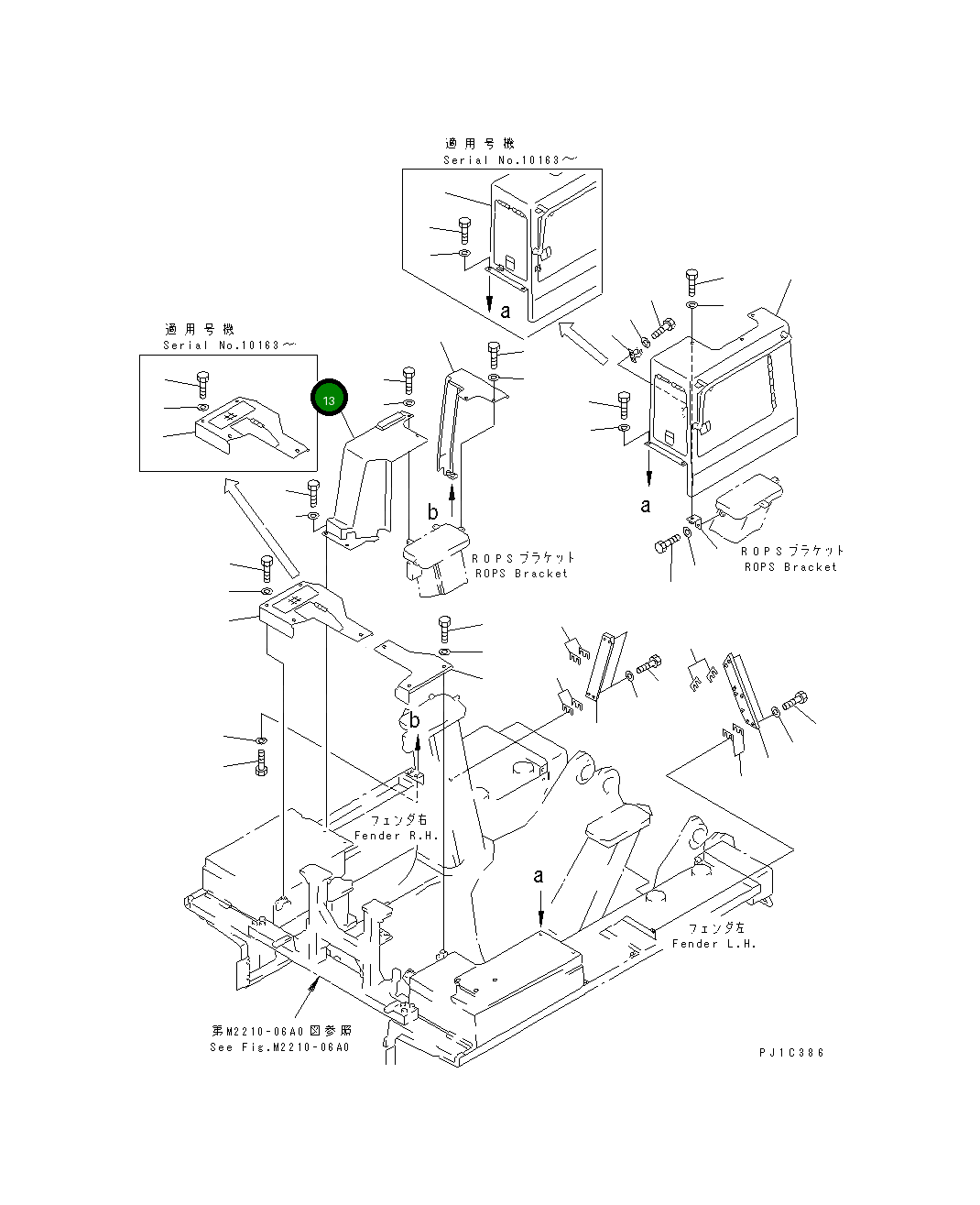 適用号機
Serial No.10163～

a

適用号機
Serial No.10163～

13

b

ROPSブラケット
ROPS Bracket

a

ROPSブラケット
ROPS Bracket

b

フェンダ右
Fender R.H.

a

フェンダ左
Fender L.H.

第M2210-06A0図参照
See Fig.M2210-06A0

PJ1C386