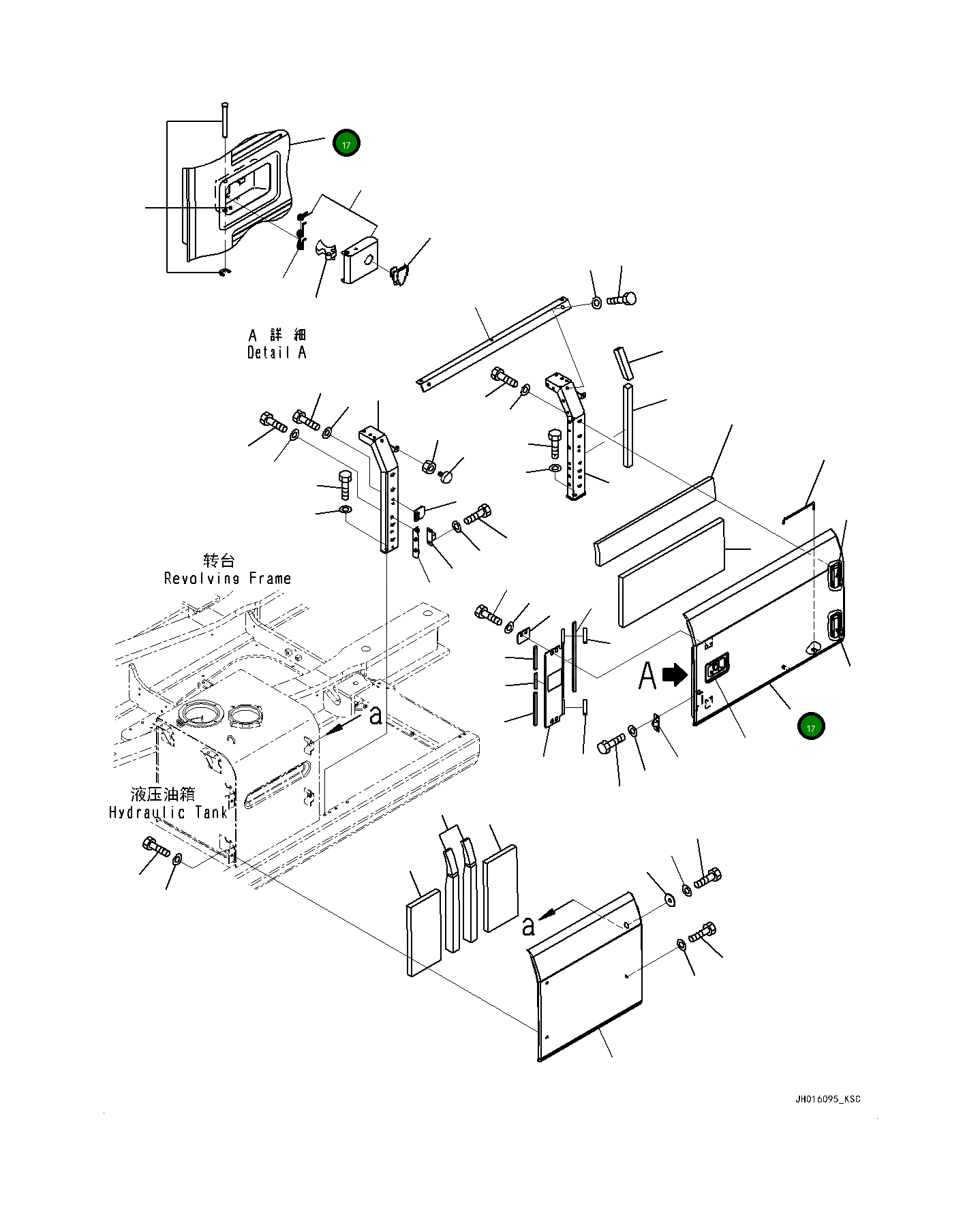 17

A 詳 細
Detail A

转台
Revolving Frame

A

a

17

液压油箱
Hydraulic Tank

a

JH016095_KSC