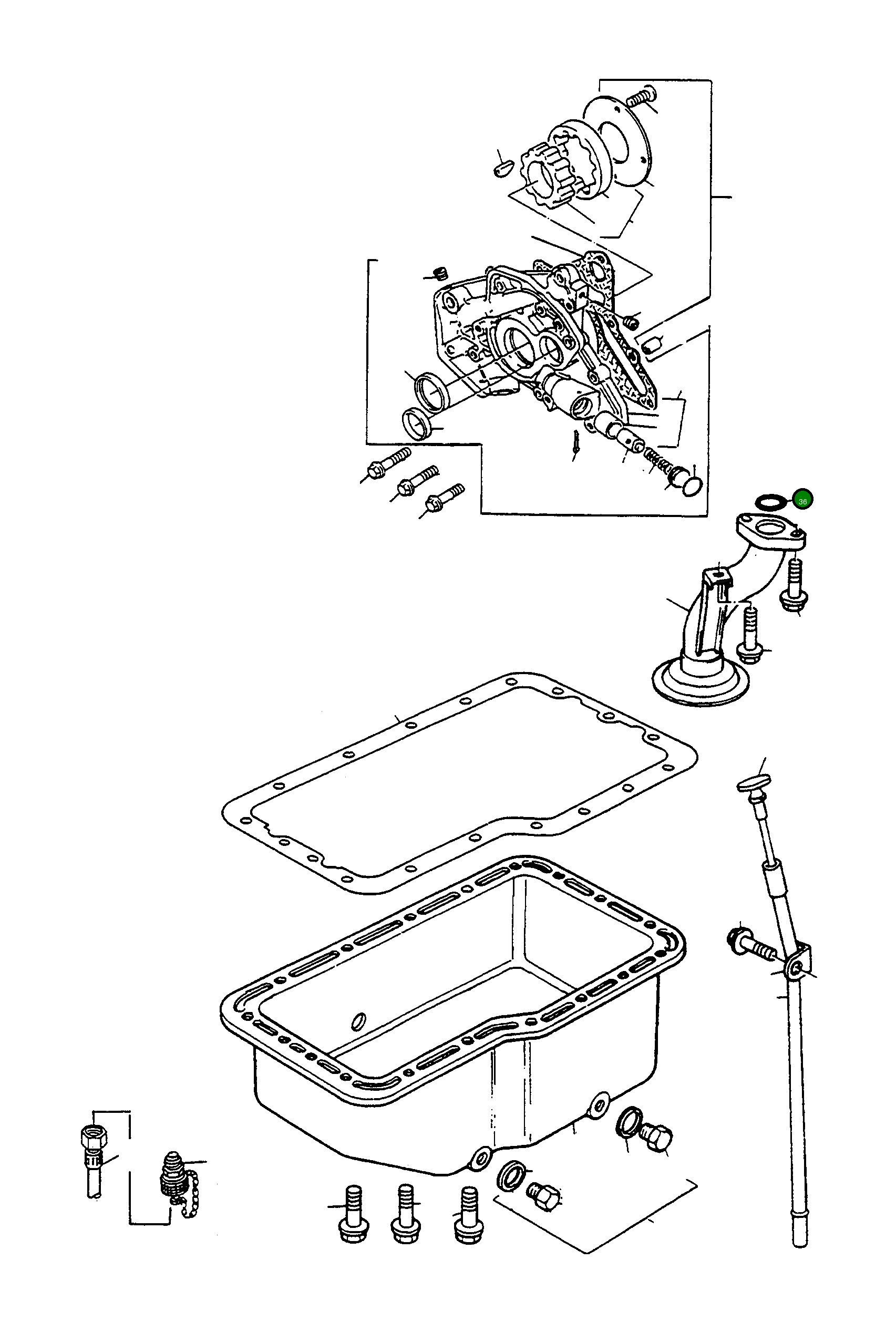 36