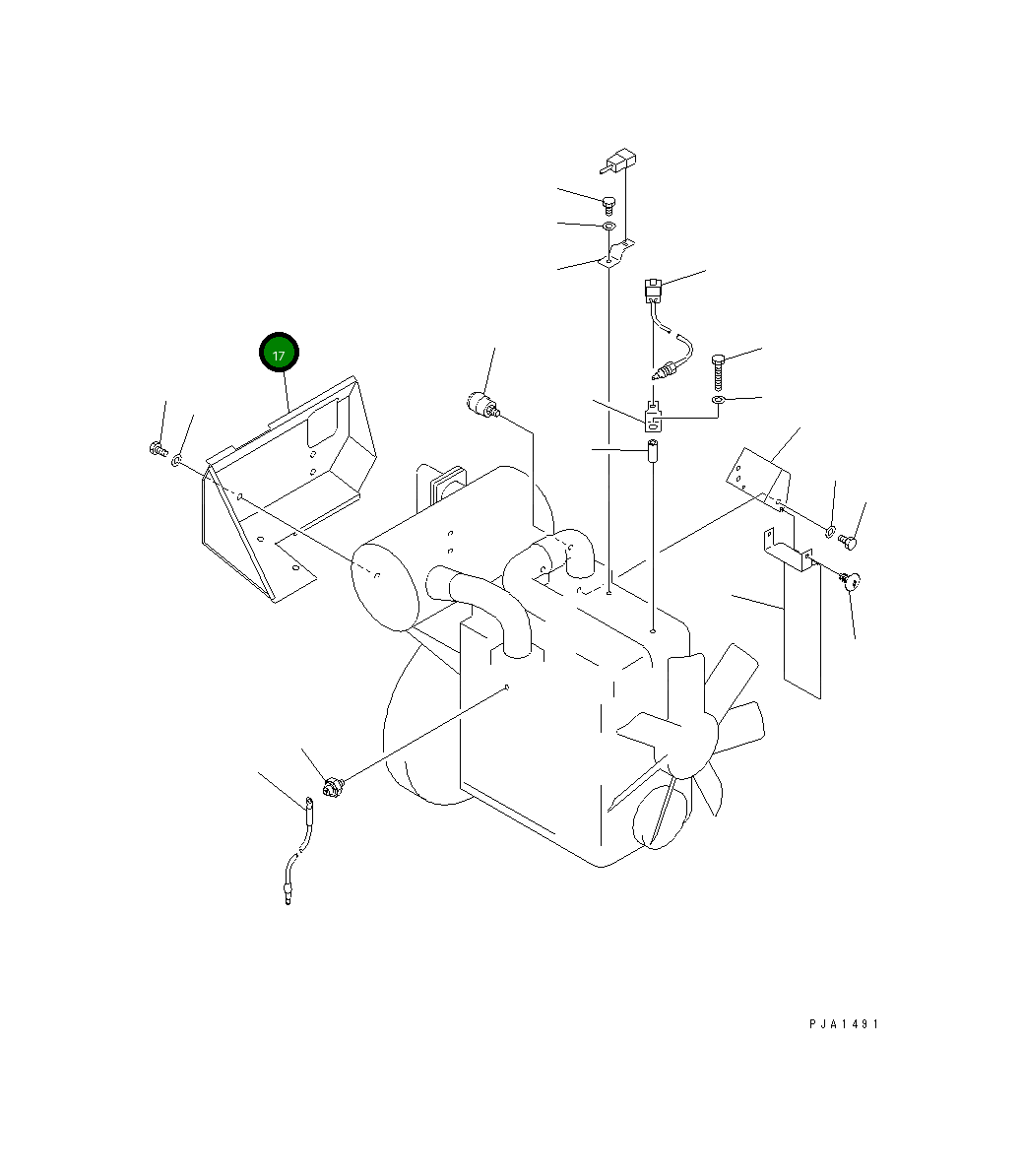 17

PJA1491