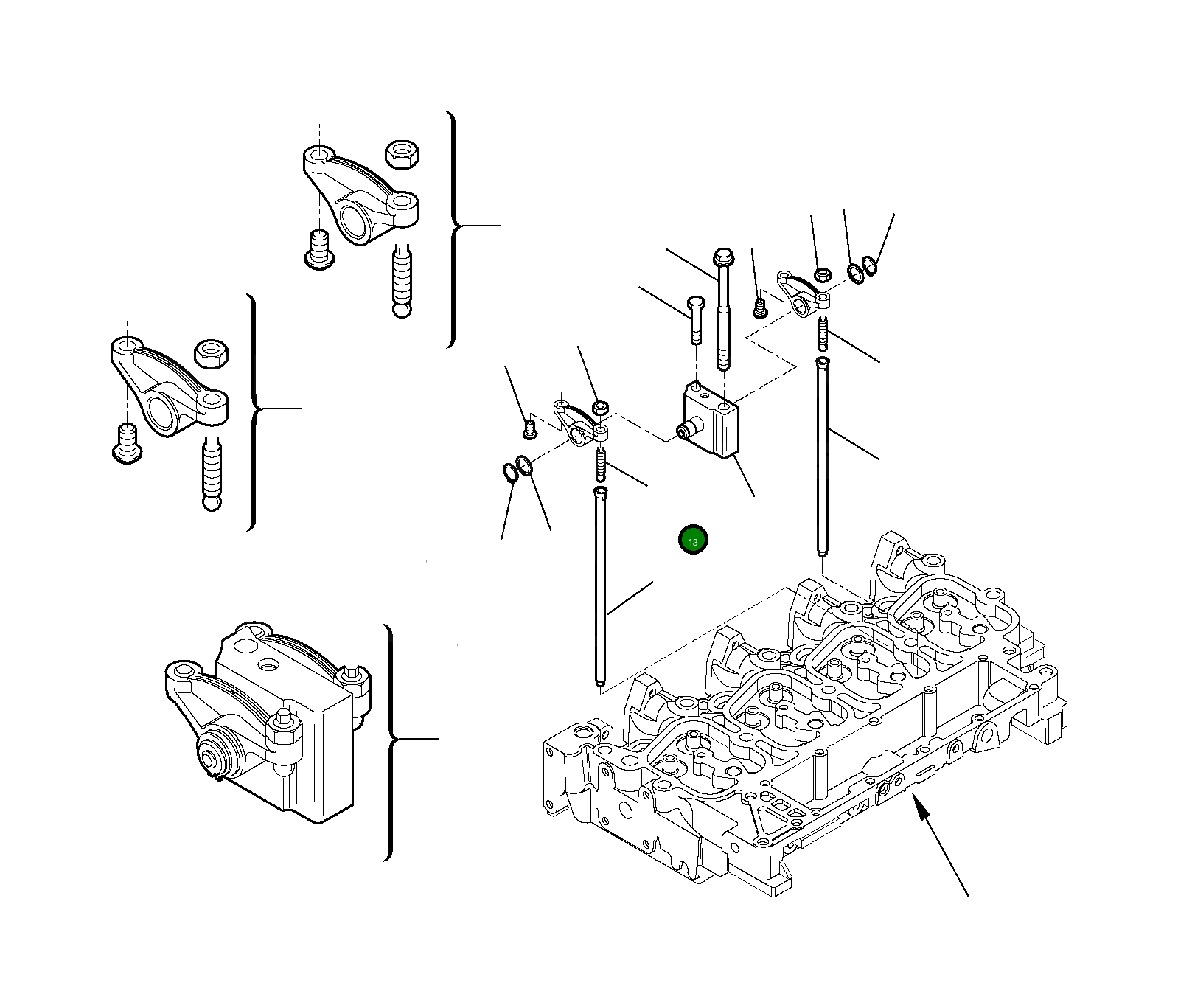 13