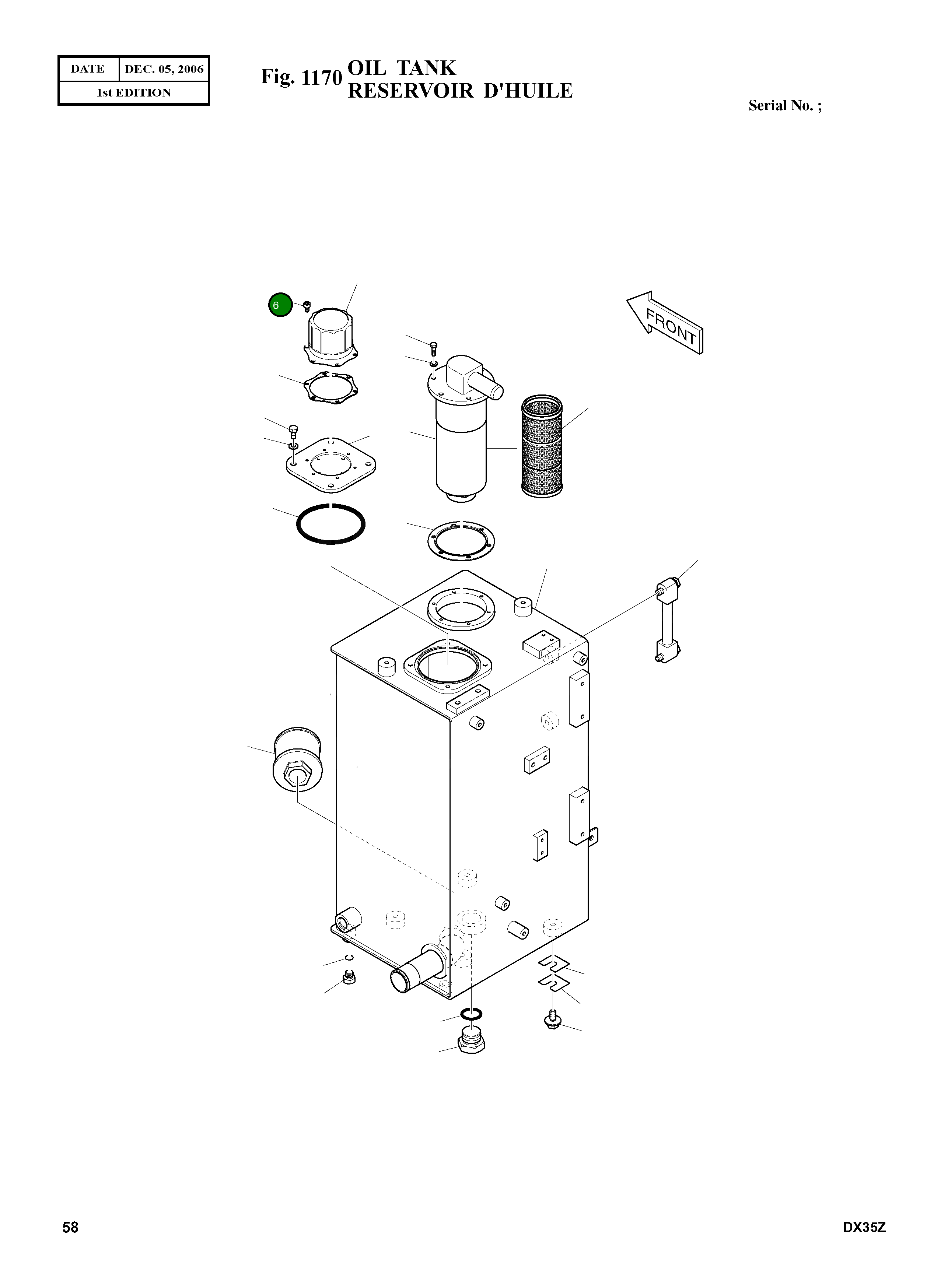 | DATE | DEC. 05, 2006 |
|---|---|
| 1st EDITION | |

Fig. 1170 OIL TANK
RESERVOIR D'HUILE

Serial No. ;

6

FRONT

58

DX35Z