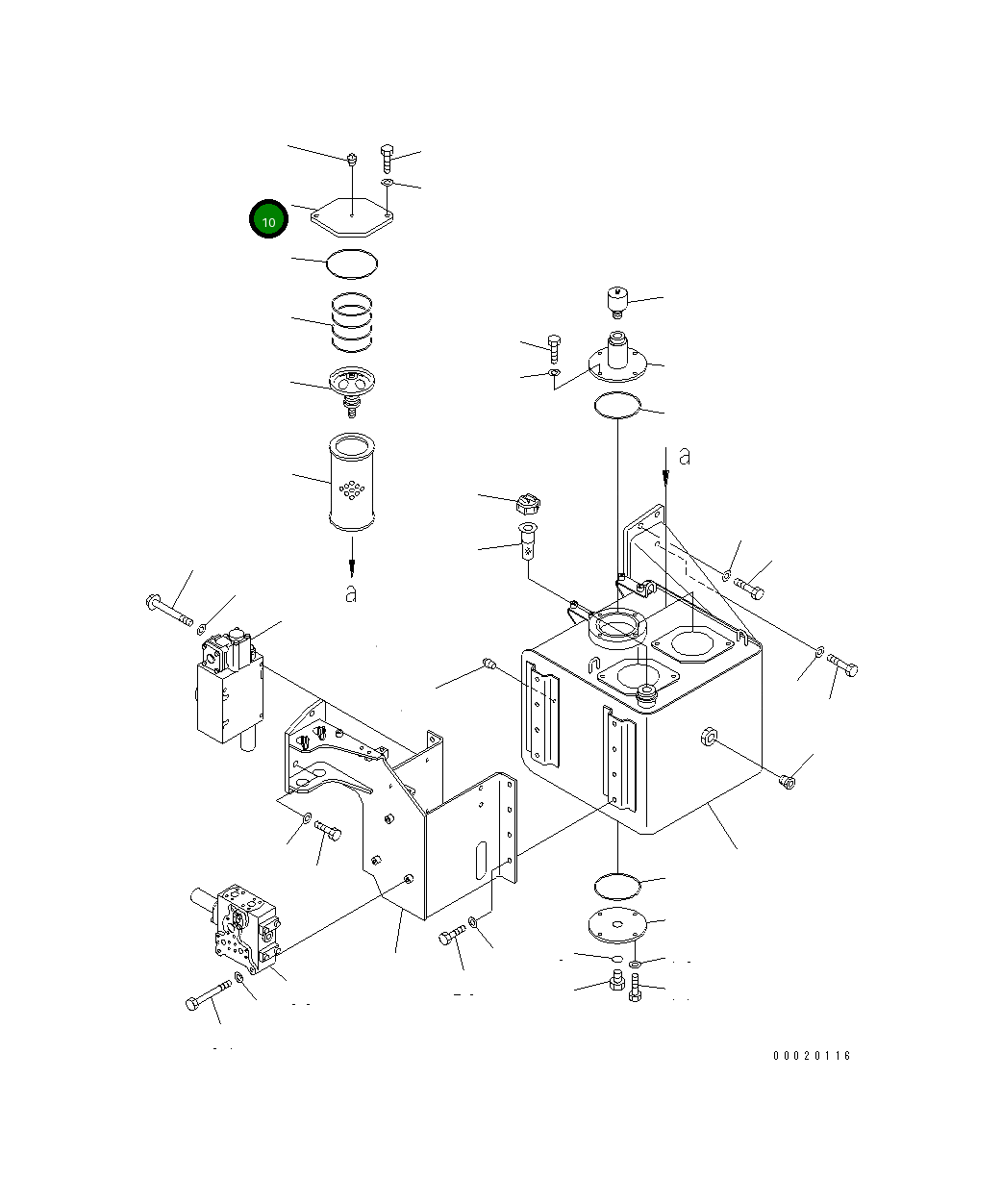 10

a

a

00020116