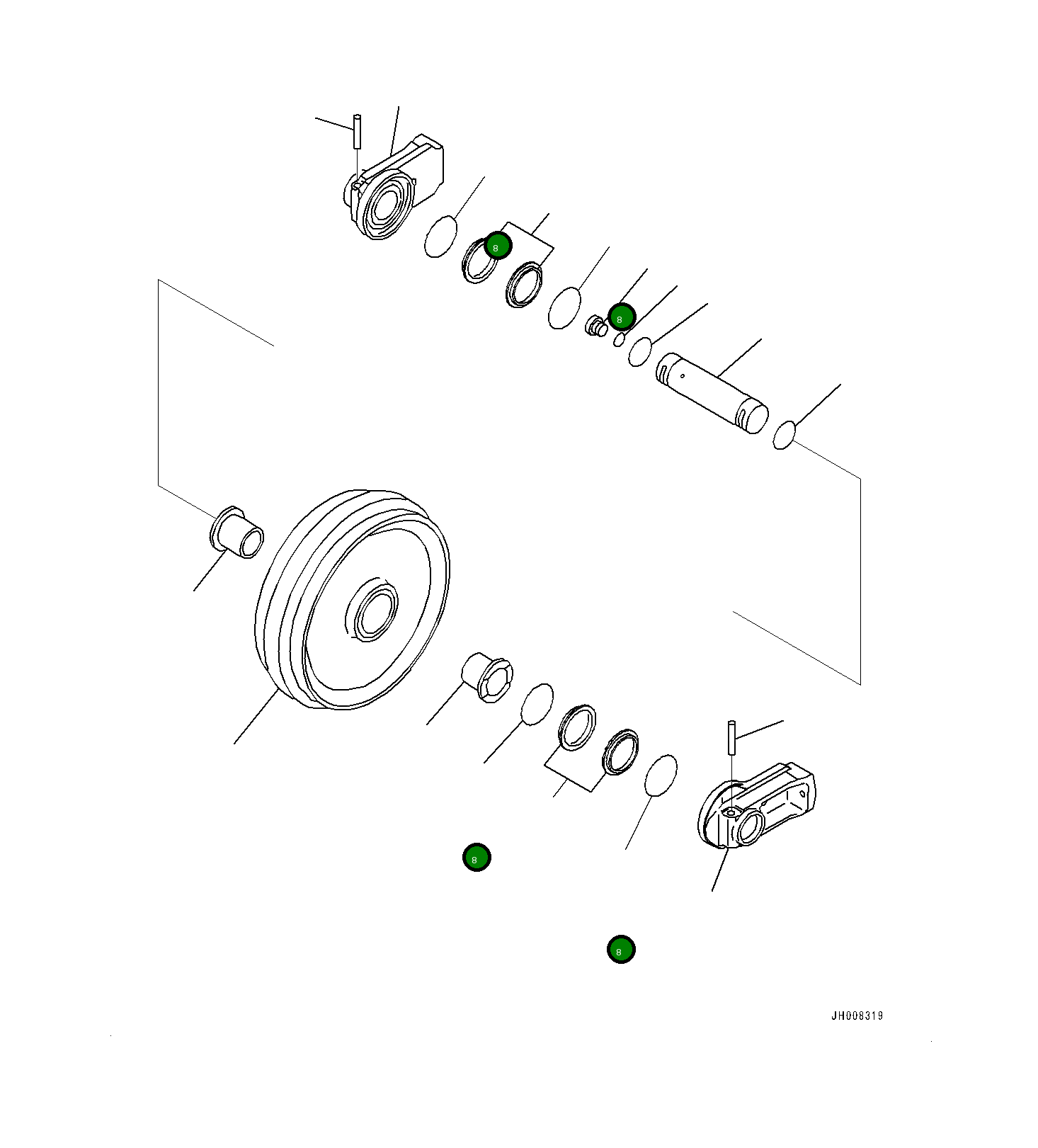 8
8
8
8
JH008319