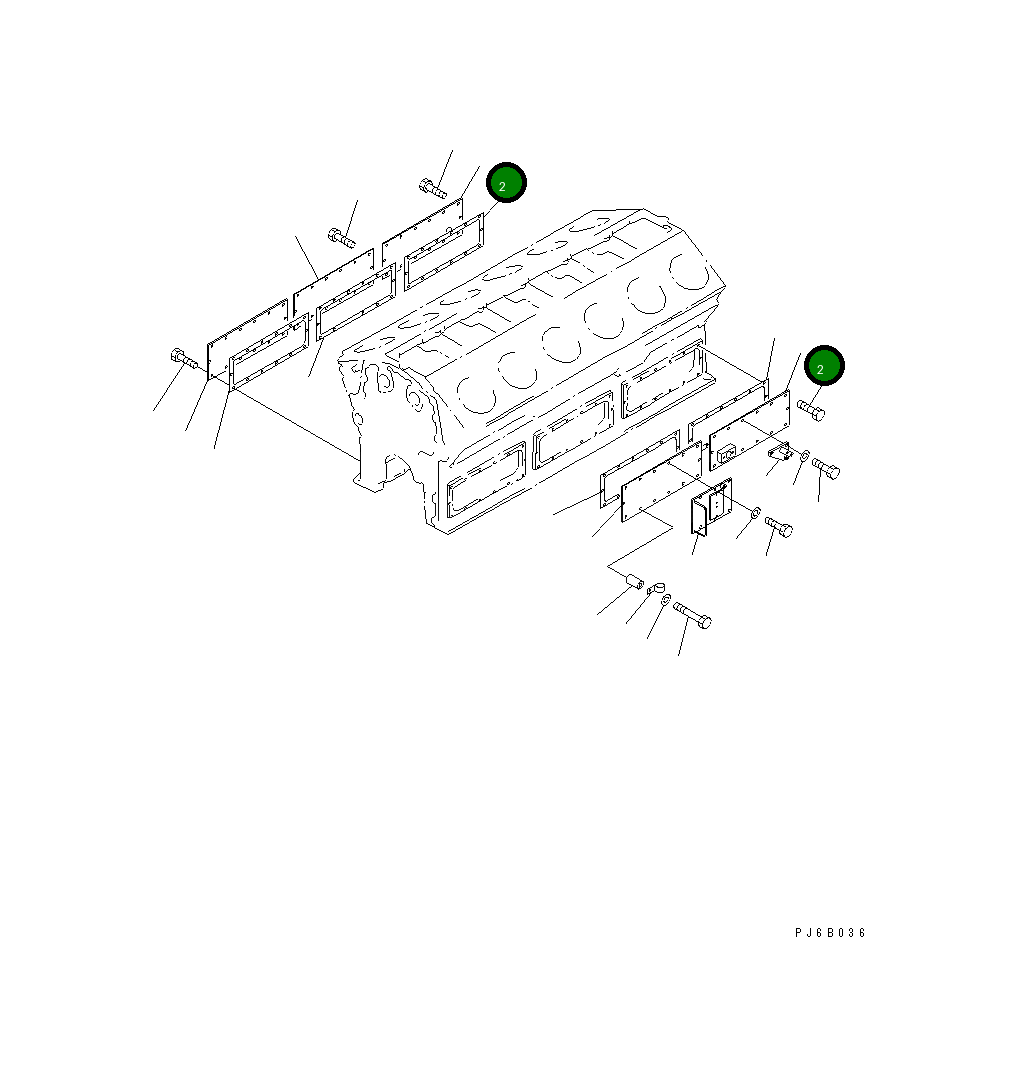 2

2

PJ6B036