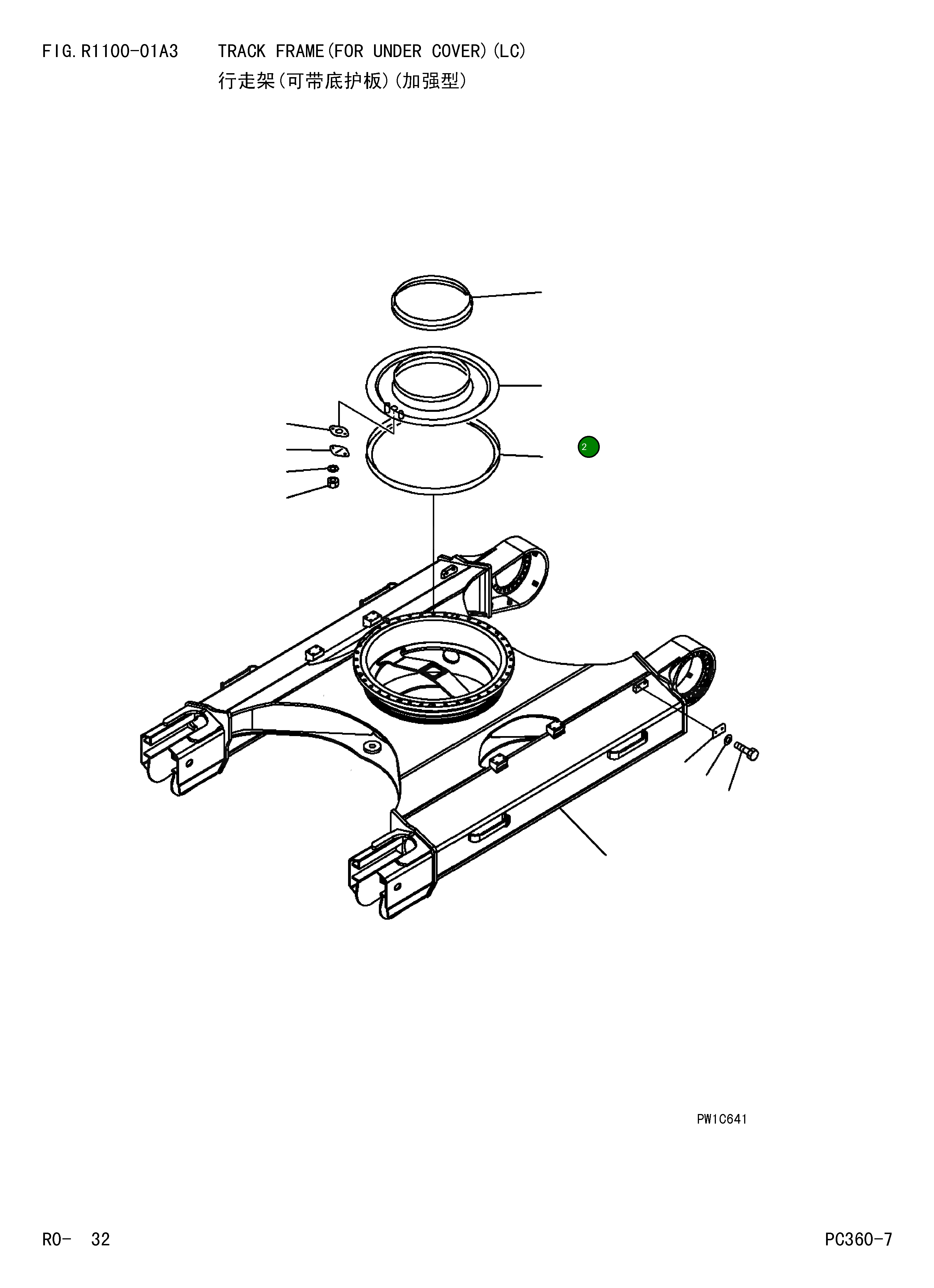 FIG. R1100-01A3    TRACK FRAME(FOR UNDER COVER)(LC)
行走架(可带底护板)(加强型)

2

PW1C641

R0-  32

PC360-7