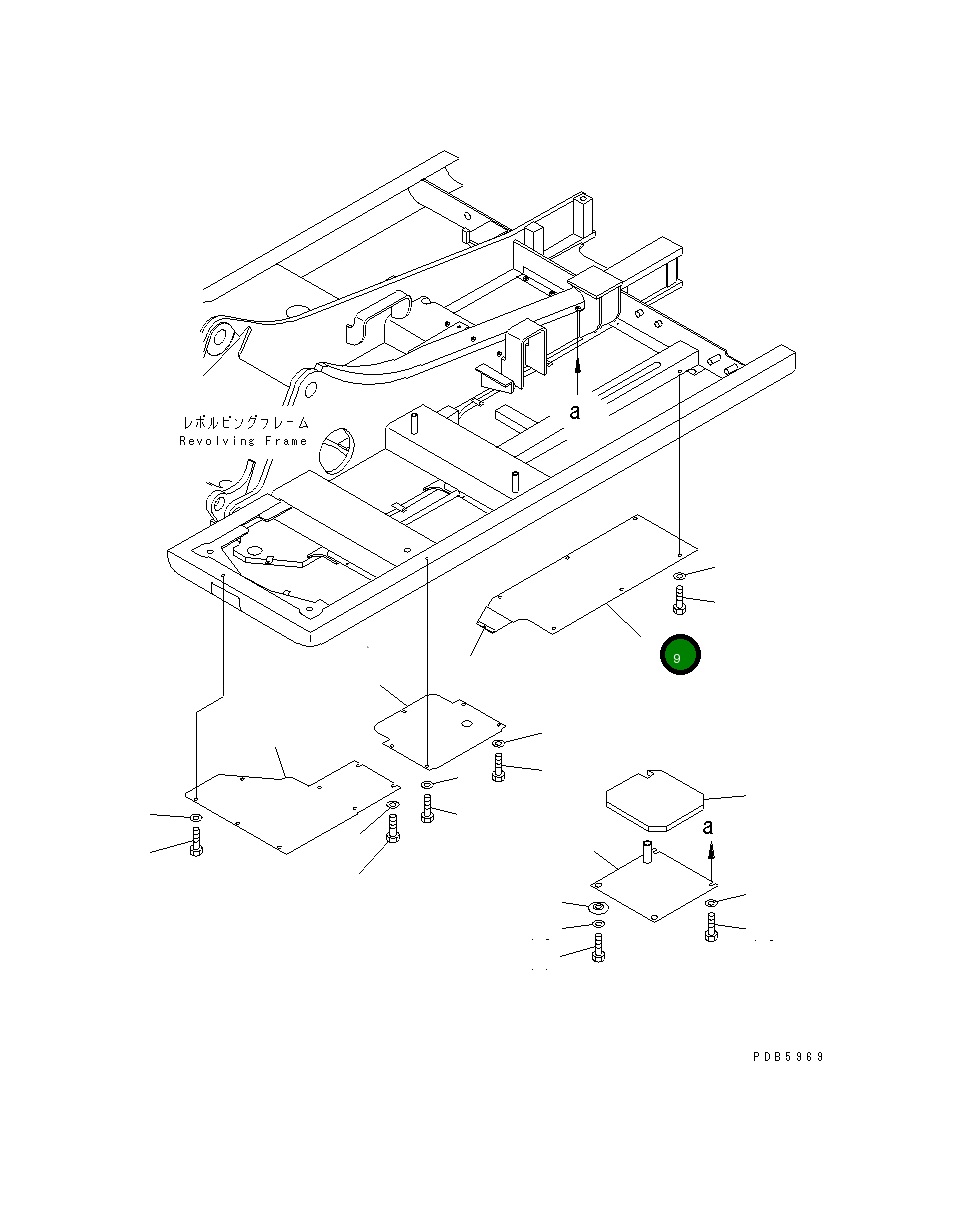 a

レボルビングフレーム
Revolving Frame

9

a

PDB5969