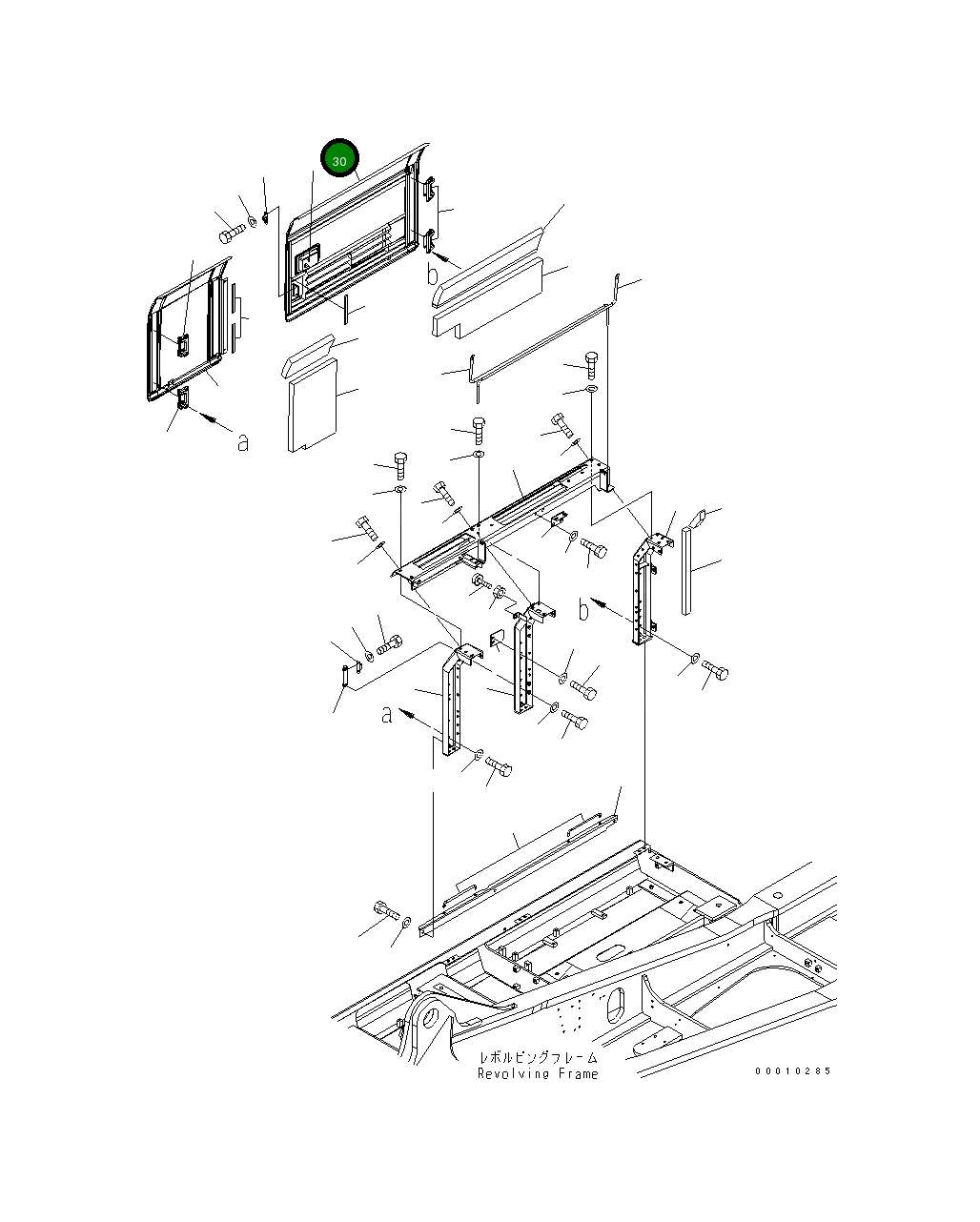 30

b

a

b

a

レボルビングフレーム
Revolving Frame

00010285