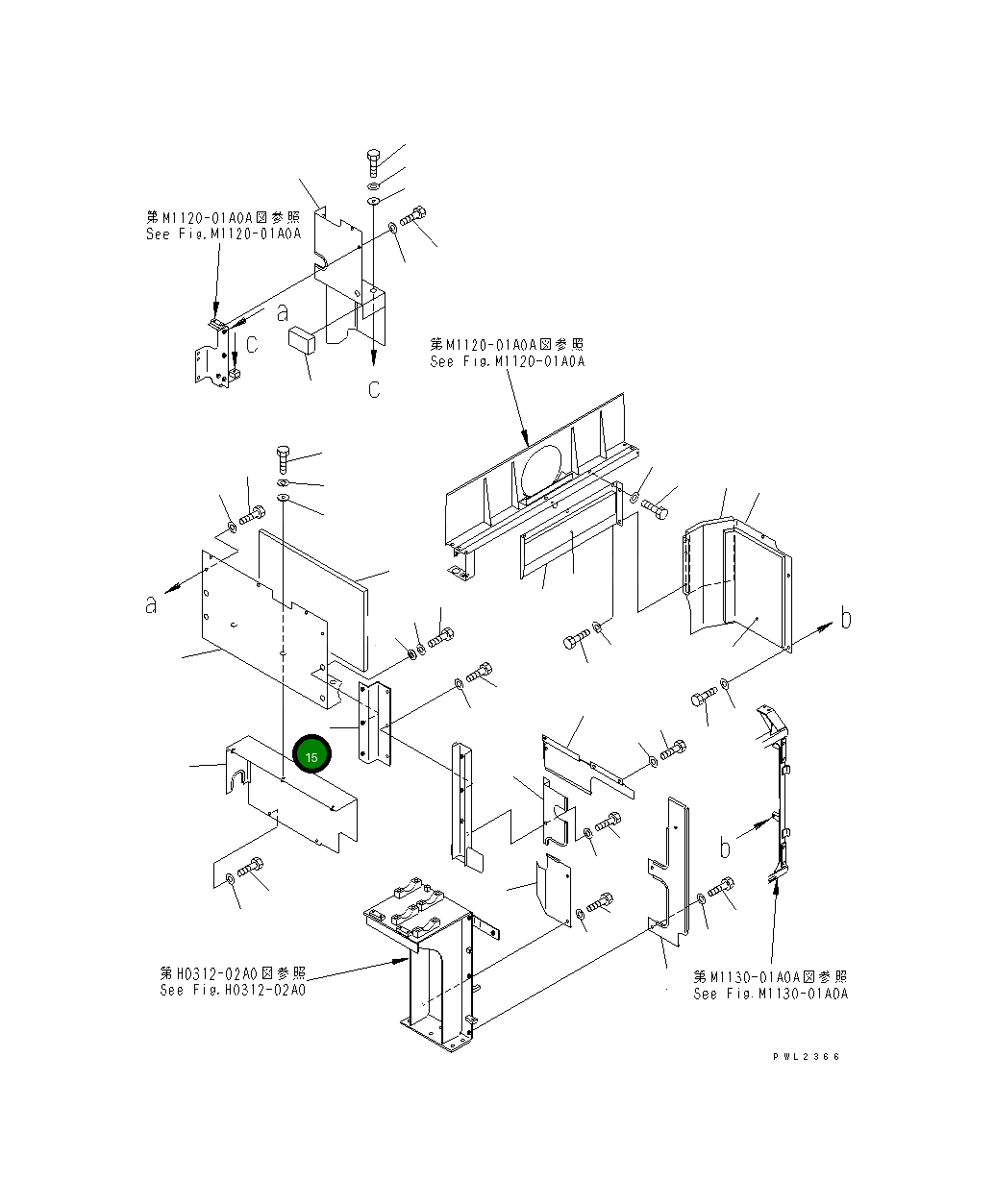 第M1120-01A0A図参照
See Fig.M1120-01A0A

a

c

c

第M1120-01A0A図参照
See Fig.M1120-01A0A

a

b

15

b

第H0312-02A0図参照
See Fig.H0312-02A0

第M1130-01A0A図参照
See Fig.M1130-01A0A

PWL2366