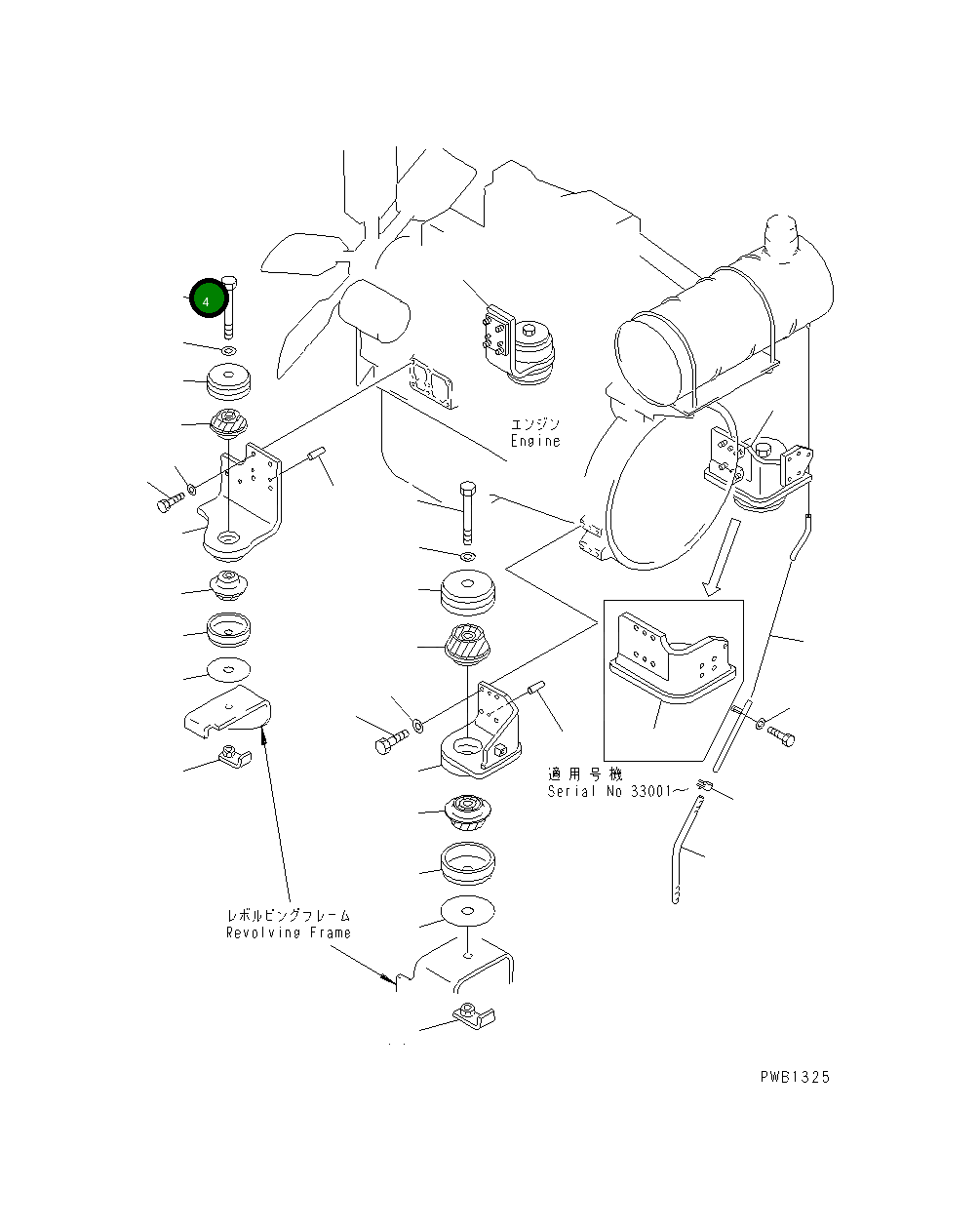 4

エンジン
Engine

適用号機
Serial No 33001～

レボルビングフレーム
Revolving Frame

PWB1325