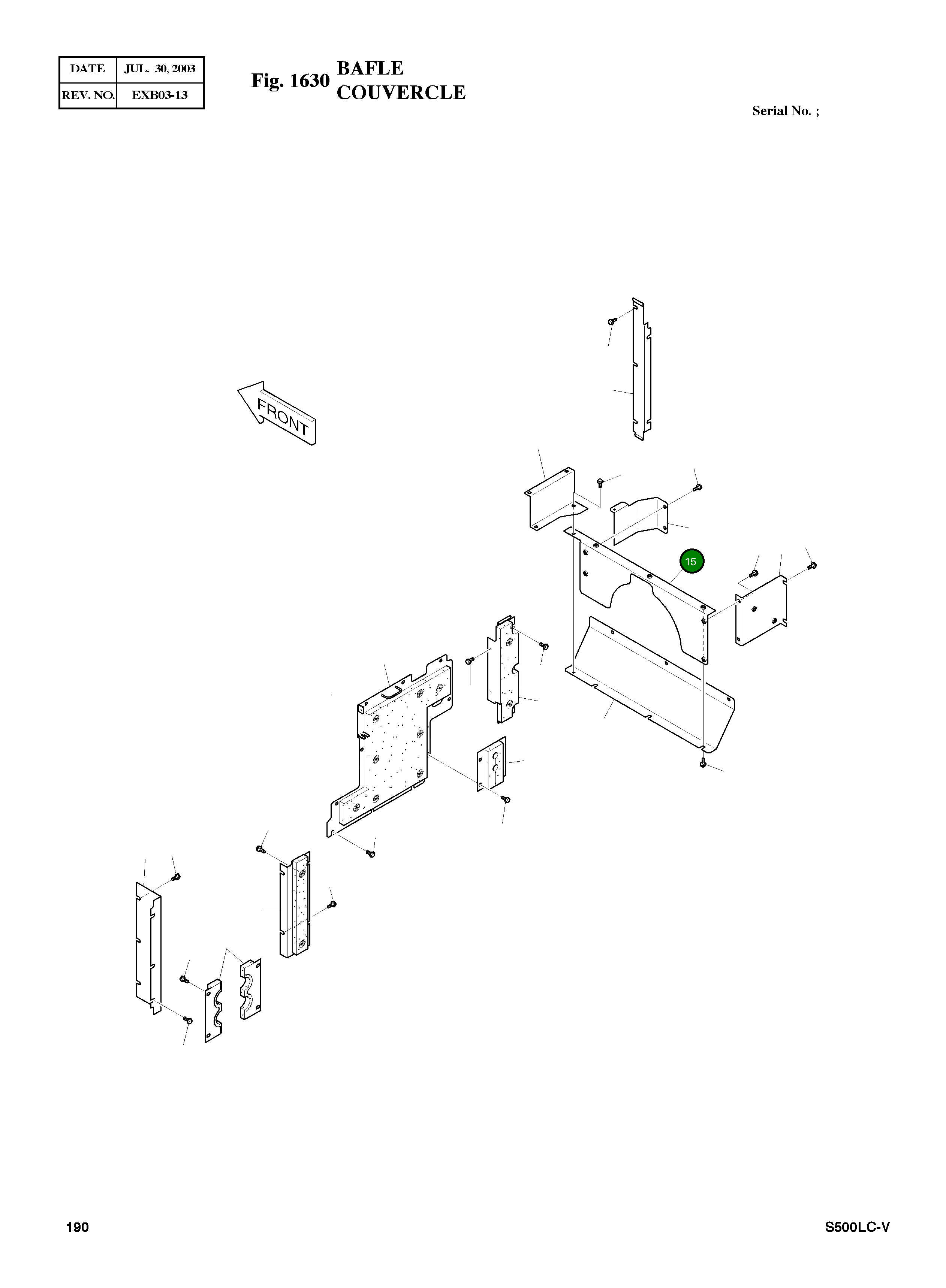 | DATE | JUL. 30, 2003 |
|---|---|
| REV. NO. | EXB03-13 |

Fig. 1630 BAFLE COUVERCLE

Serial No. ;

FRONT

15

190

S500LC-V