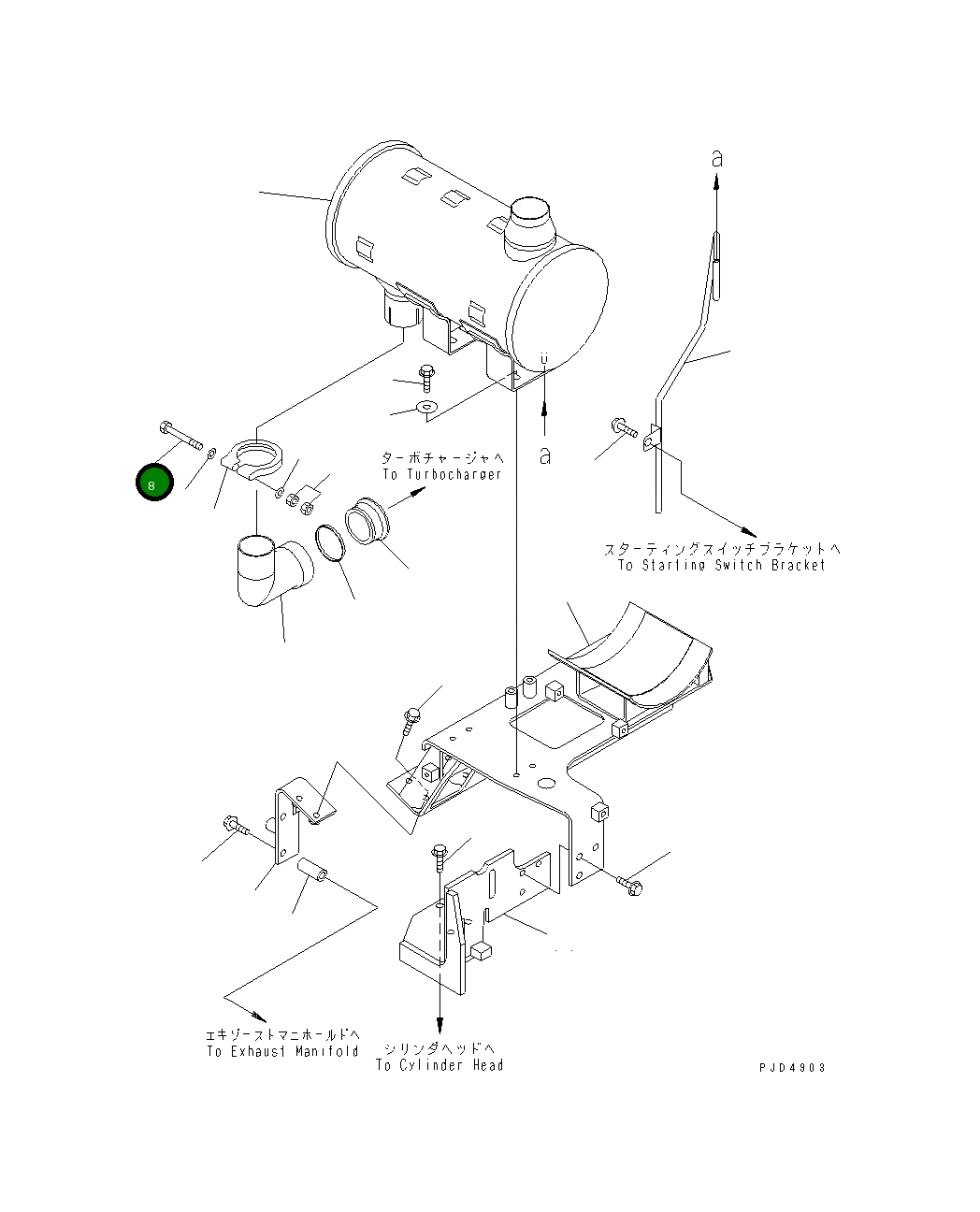 a

a

8

ターボチャージャへ
To Turbocharger

スターティングスイッチブラケットへ
To Starting Switch Bracket

エキゾーストマニホールドへ
To Exhaust Manifold

シリンダヘッドへ
To Cylinder Head

PJD4903