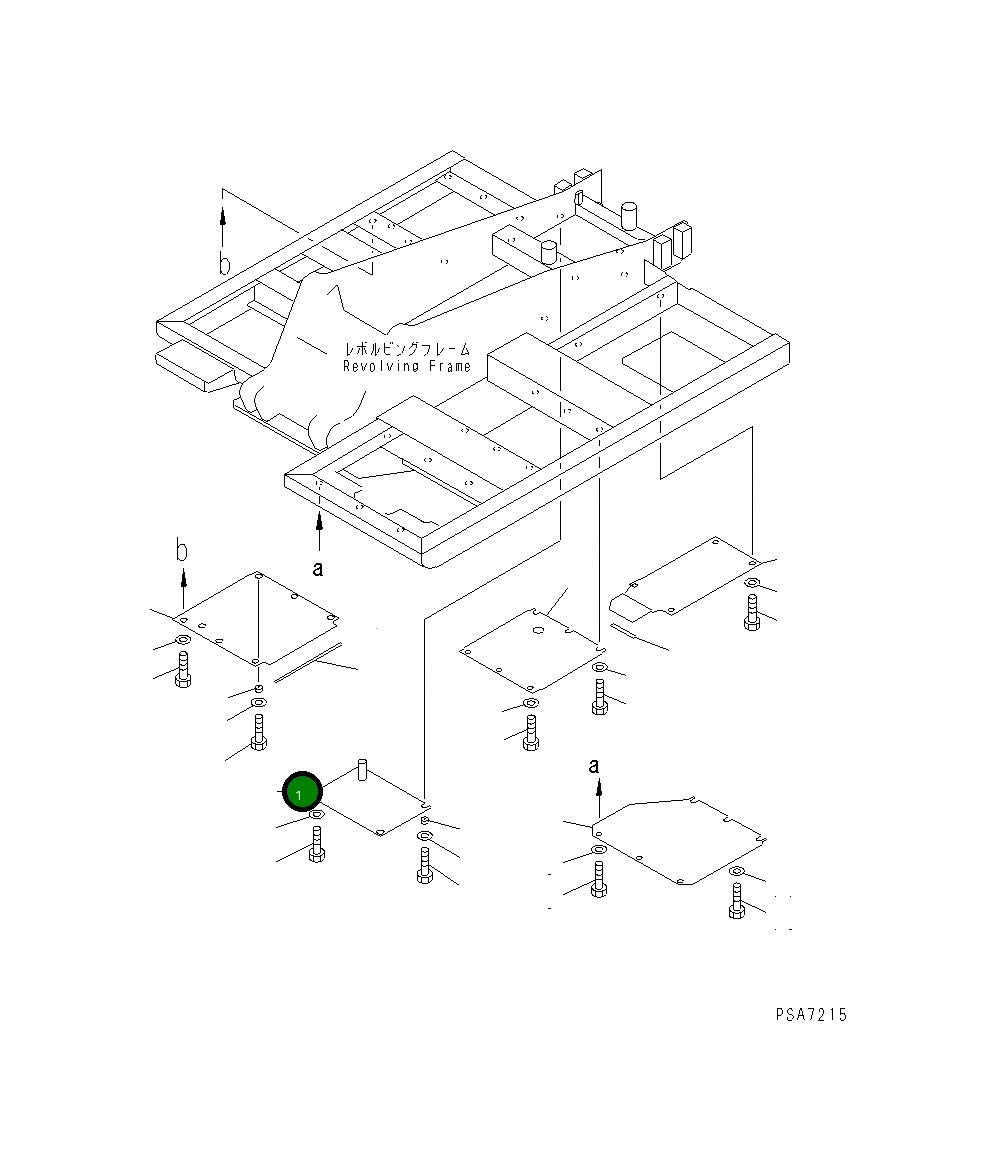 b

レボルビングフレーム
Revolving Frame

a

b

1

a

PSA7215