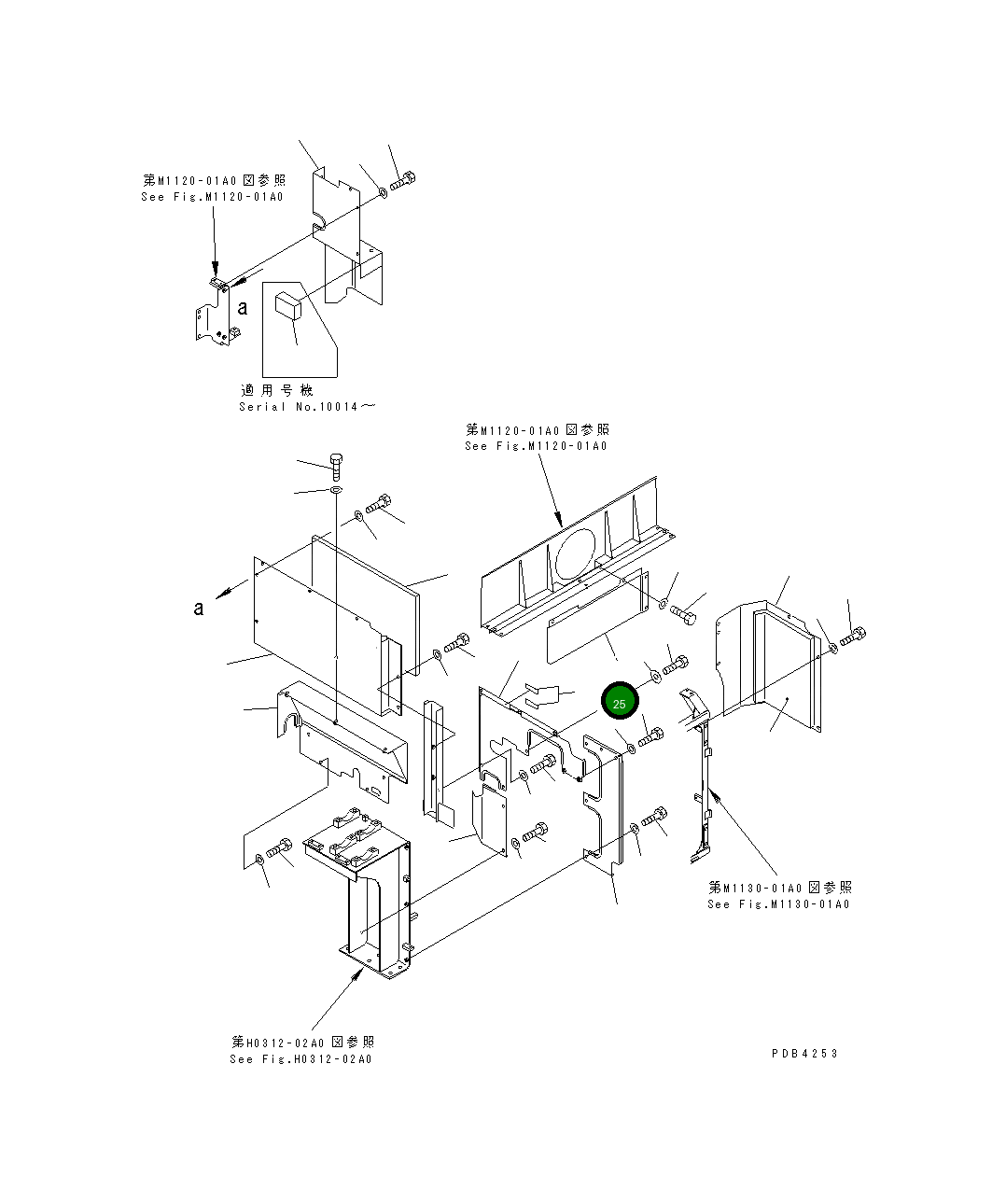 第M1120-01A0 図参照
See Fig.M1120-01A0

a

適用号機
Serial No.10014～

第M1120-01A0 図参照
See Fig.M1120-01A0

a

25

第M1130-01A0 図参照
See Fig.M1130-01A0

第H0312-02A0 図参照
See Fig.H0312-02A0

PDB4253