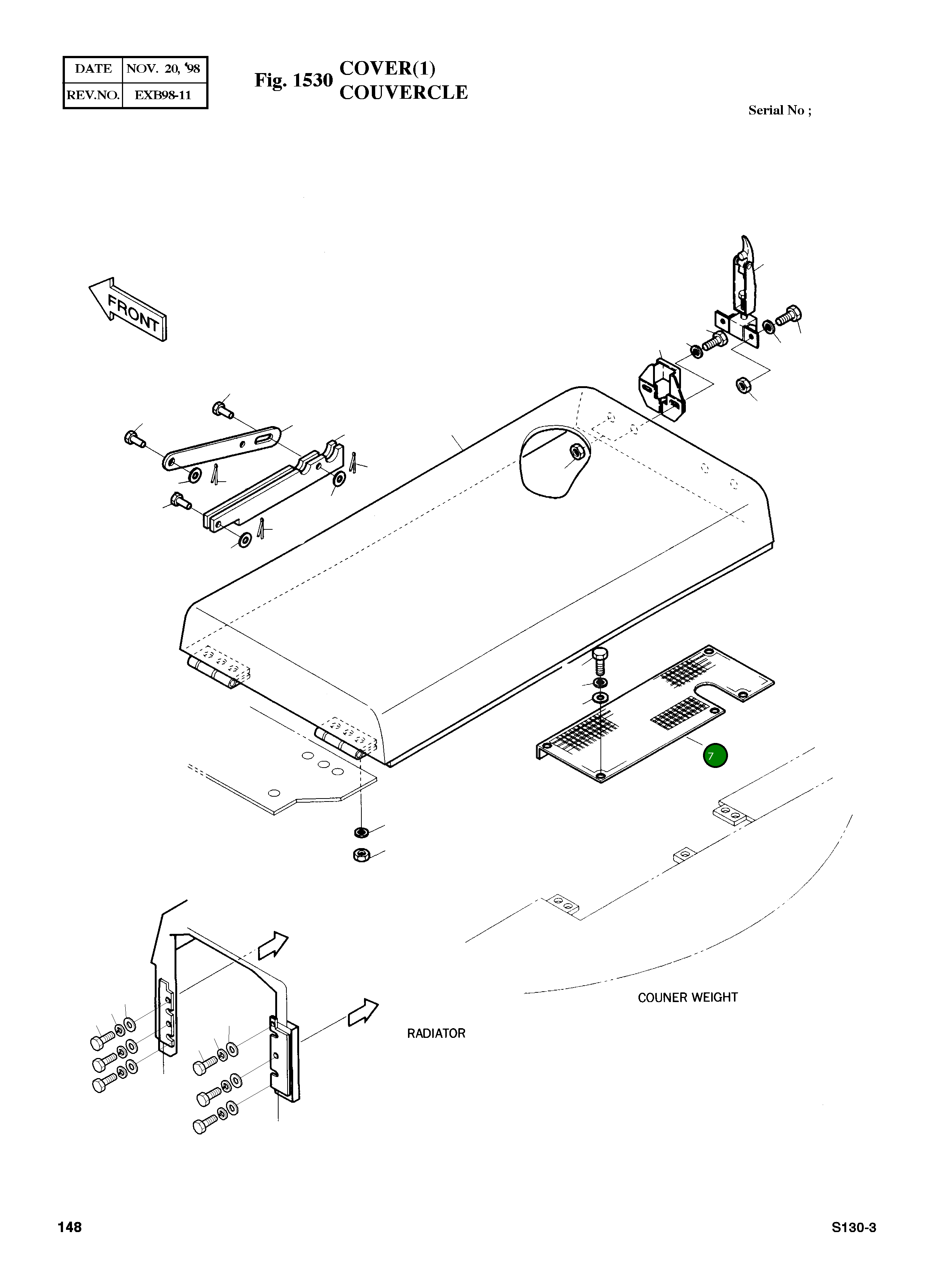 | DATE | NOV. 20, '98 |
|---|---|
| REV.NO. | EXB98-11 |

Fig. 1530 COVER(1)
COUVERCLE

Serial No ;

FRONT

7

COUNER WEIGHT

RADIATOR

148

S130-3