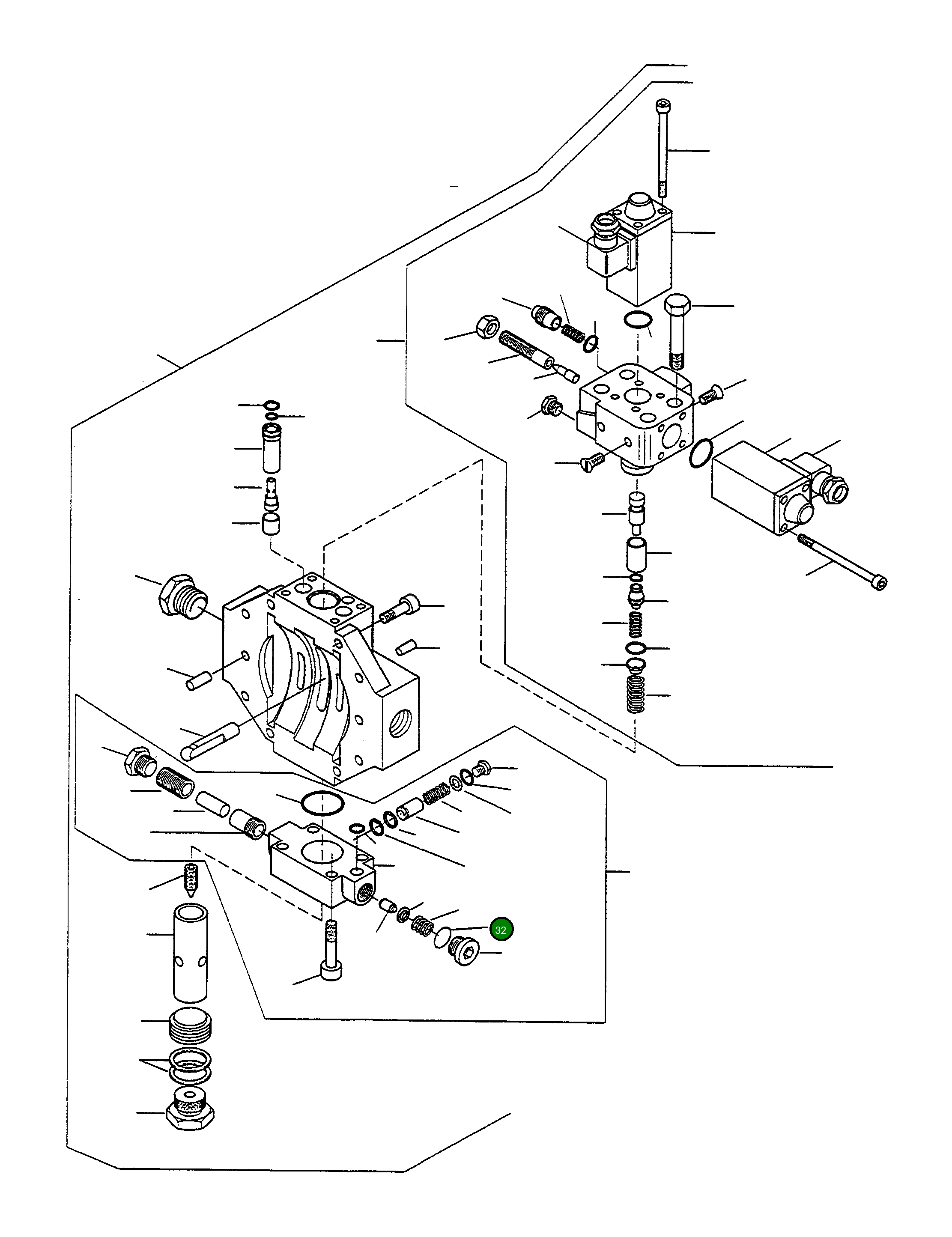 32