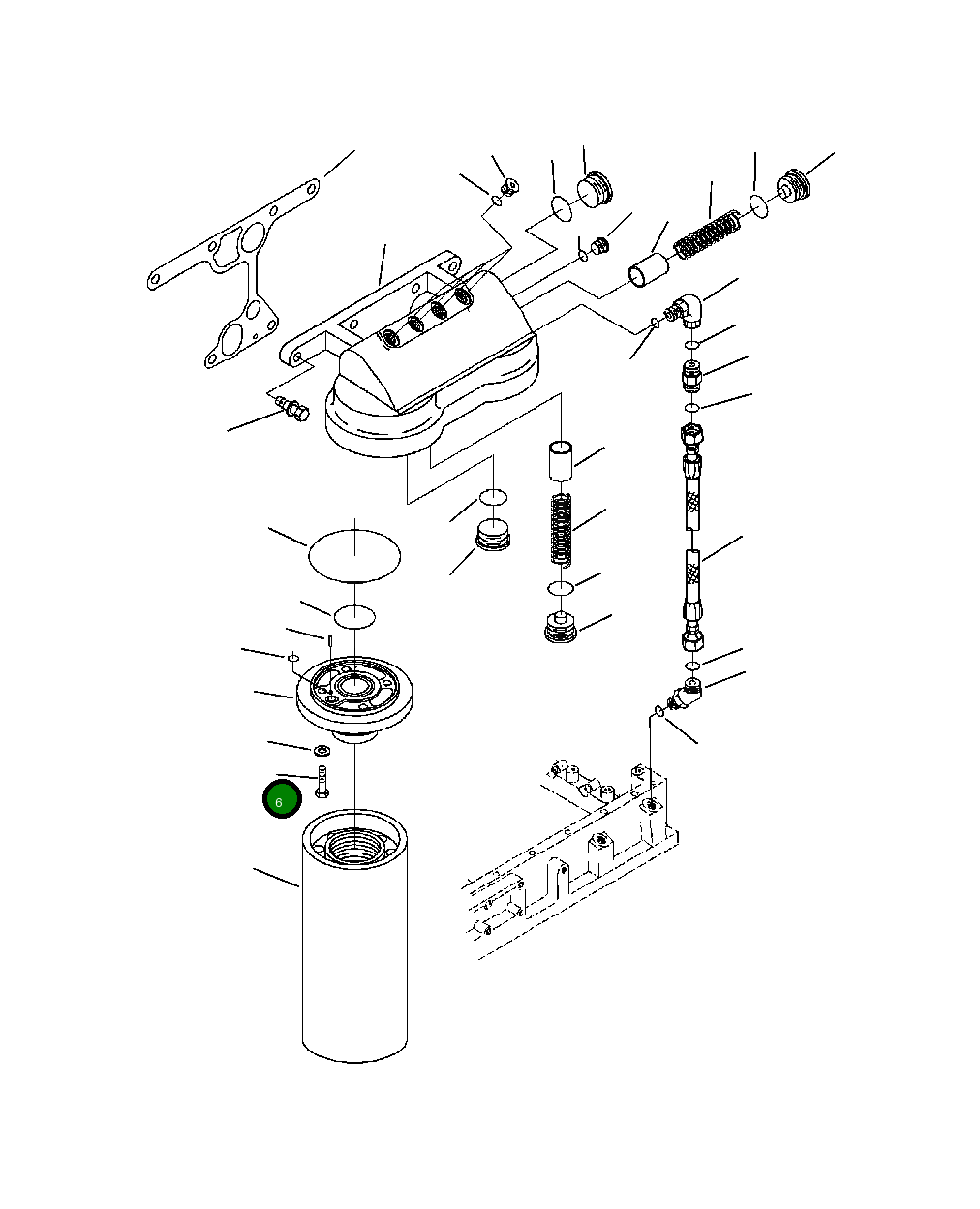 6