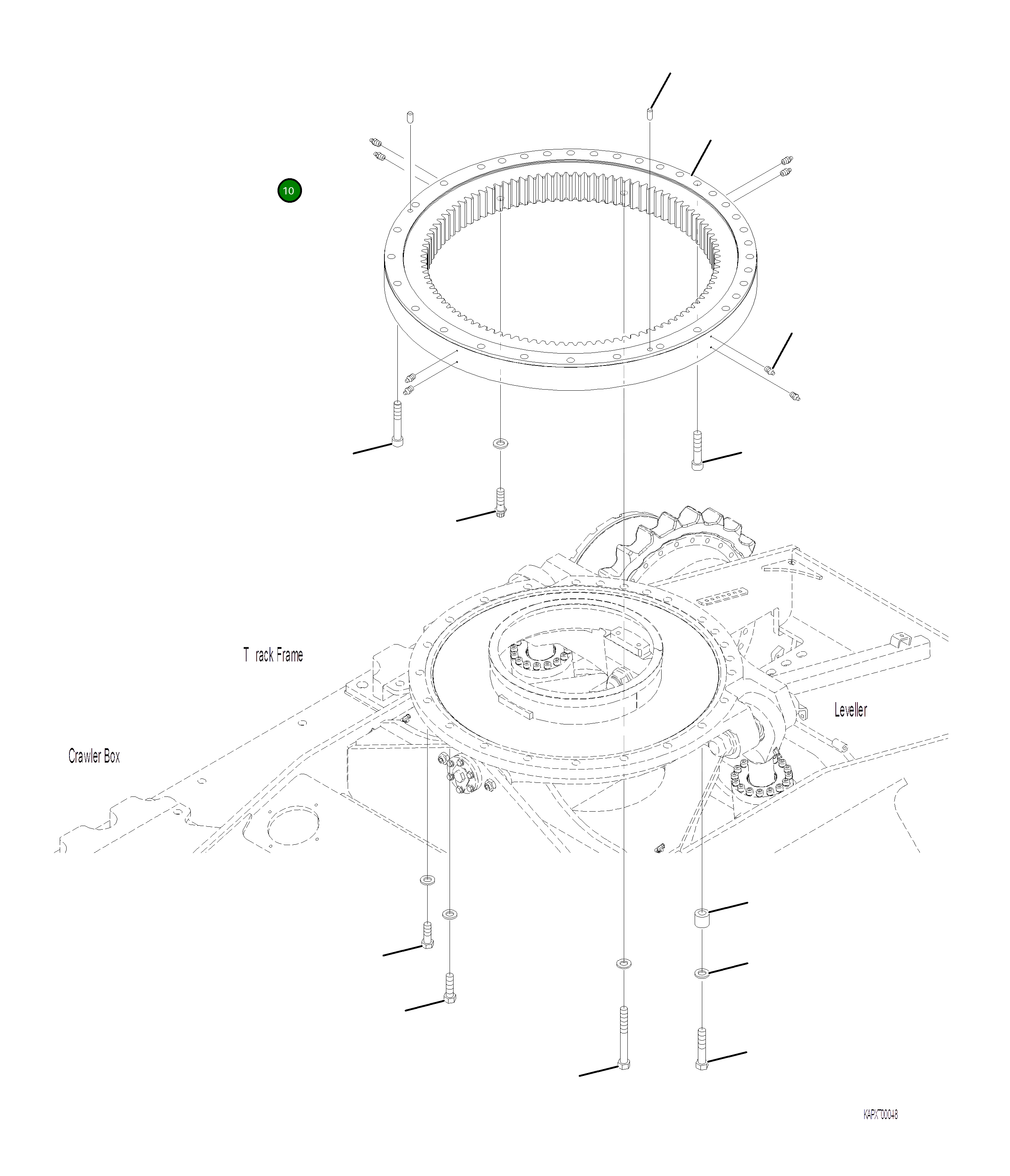 10

T rack Frame

Leveller

Crawler Box

KAPX00048