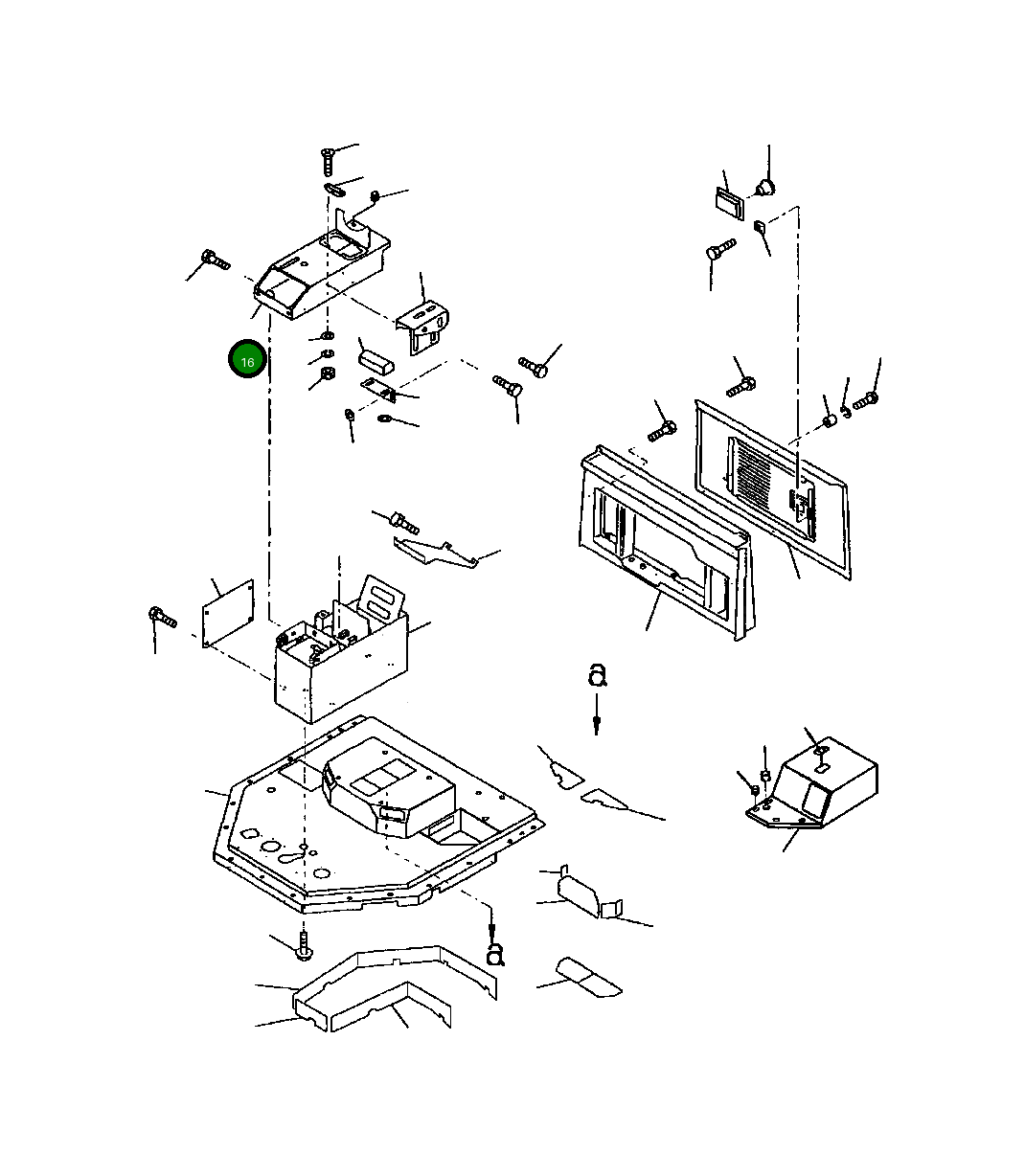 16

a

a