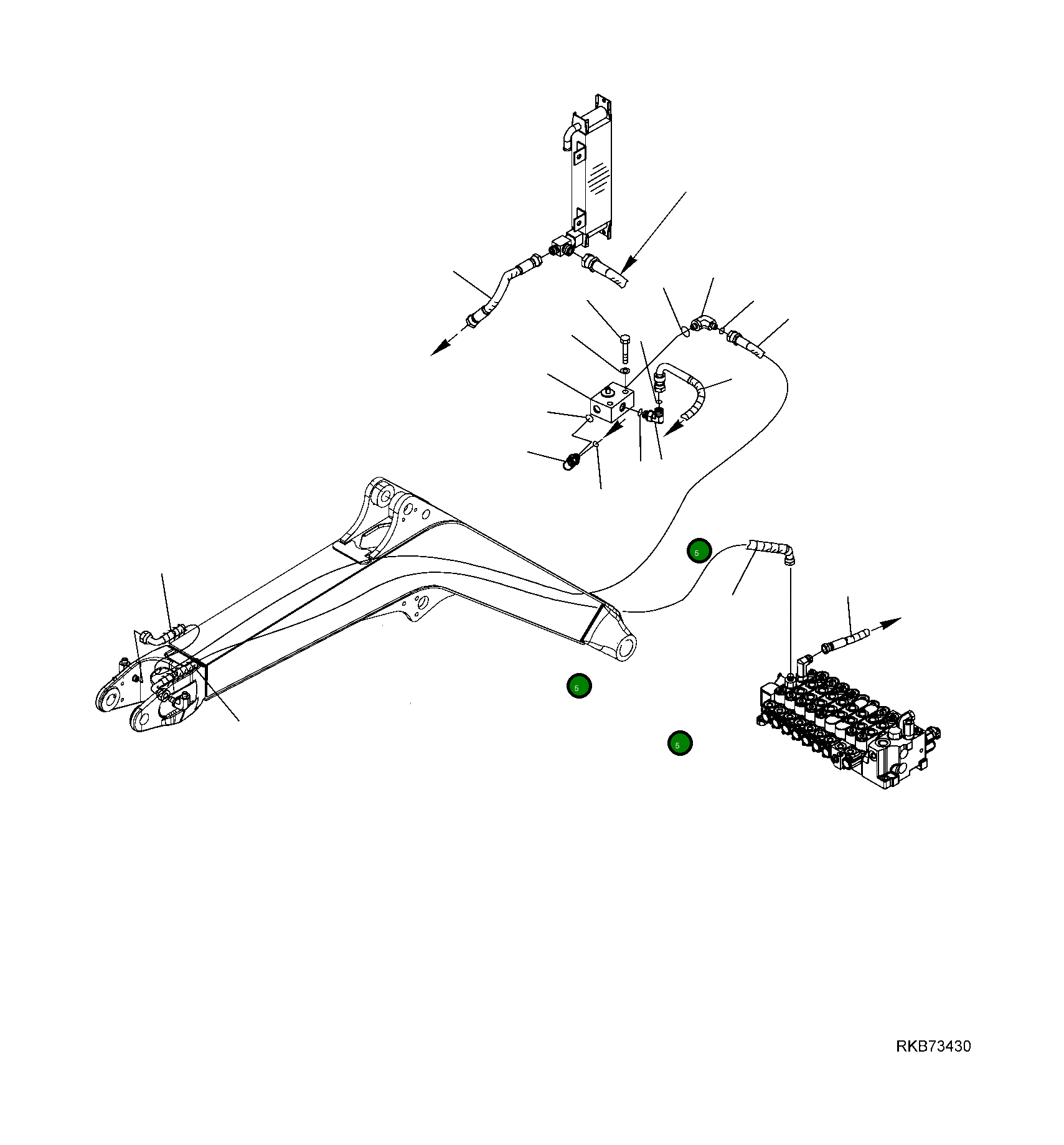 5
5
5
RKB73430