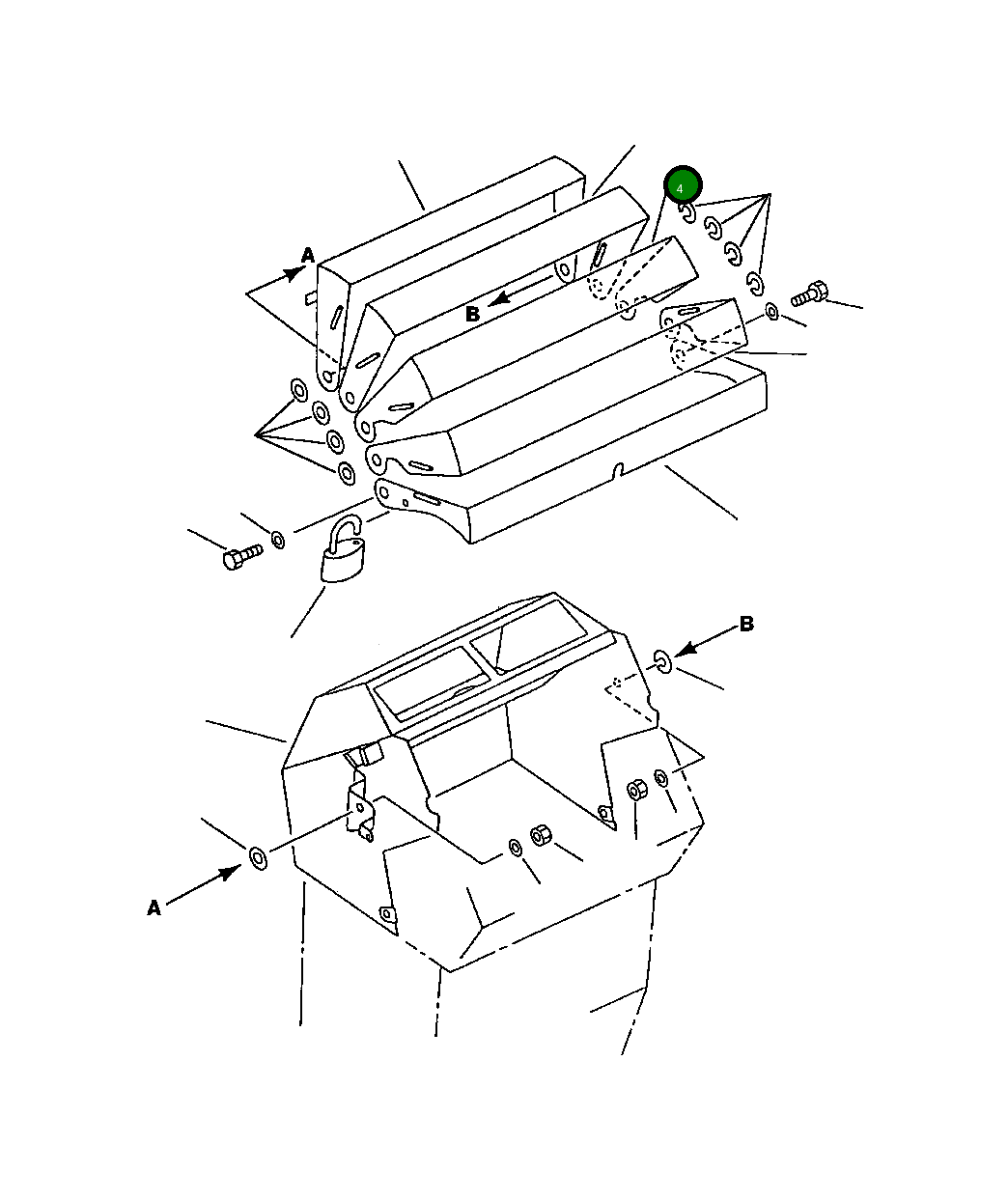 4
A
B
B
A